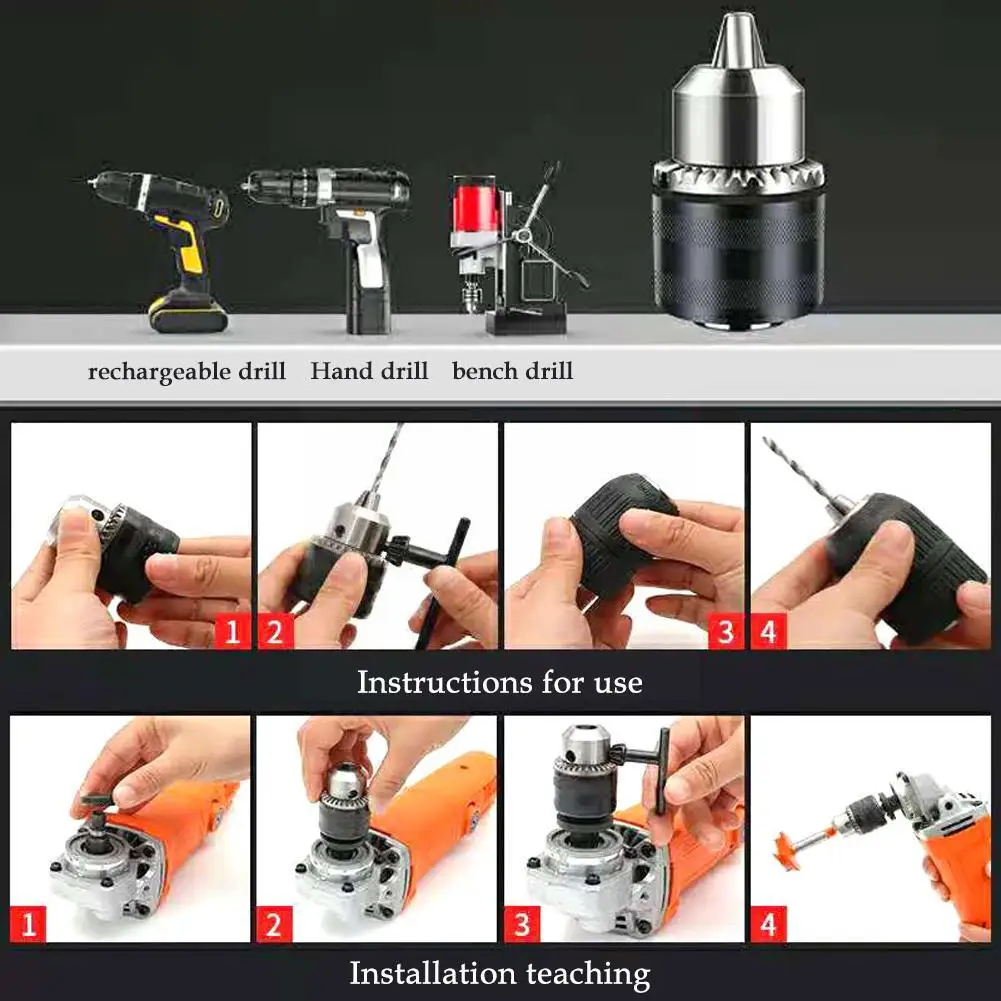 rechargeable drill Hand drill bench drill

1 2 3 4

Instructions for use

1 2 3 4

Installation teaching