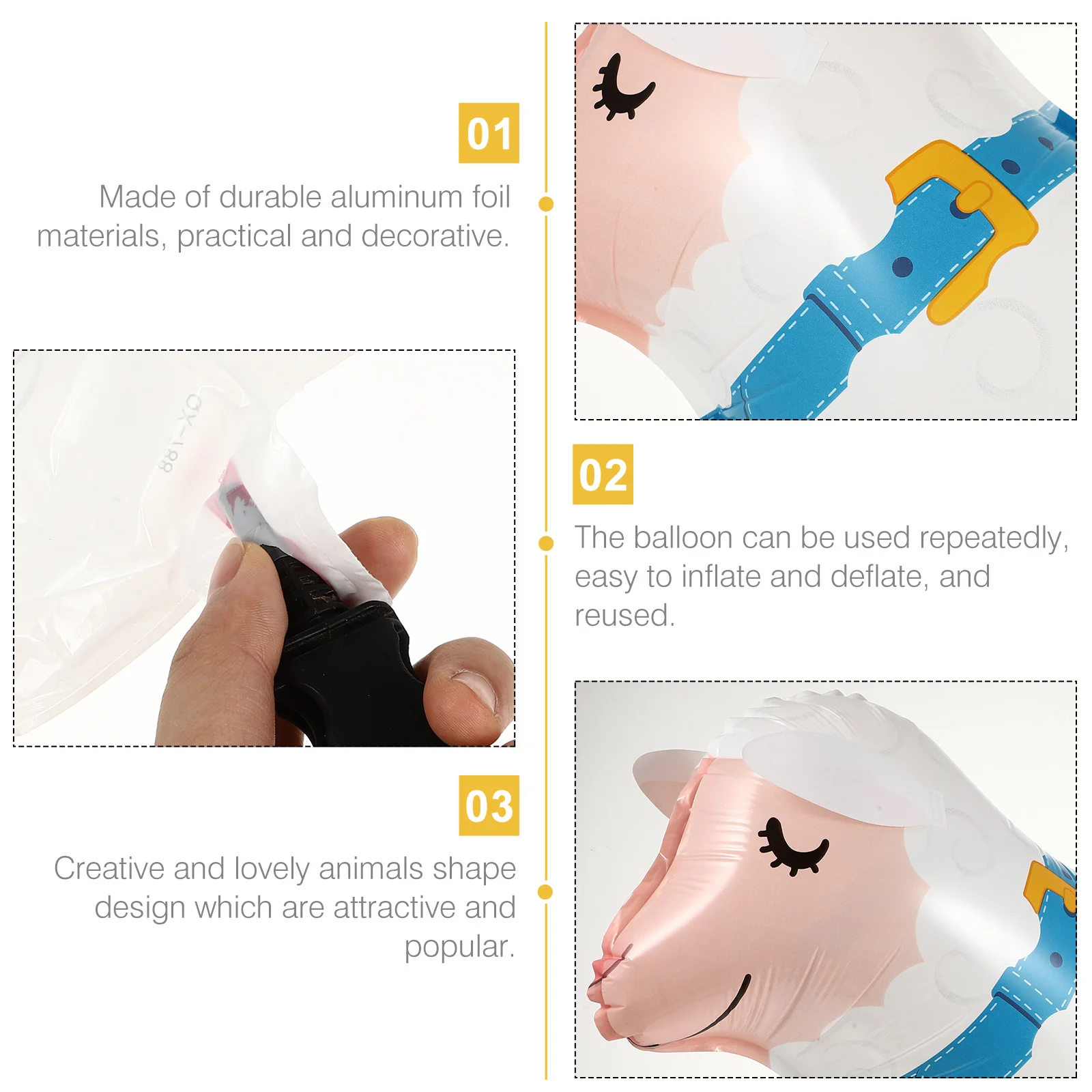 01

Made of durable aluminum foil materials, practical and decorative.

CX-188

02

The balloon can be used repeatedly, easy to inflate and deflate, and reused.

03

Creative and lovely animals shape design which are attractive and popular.