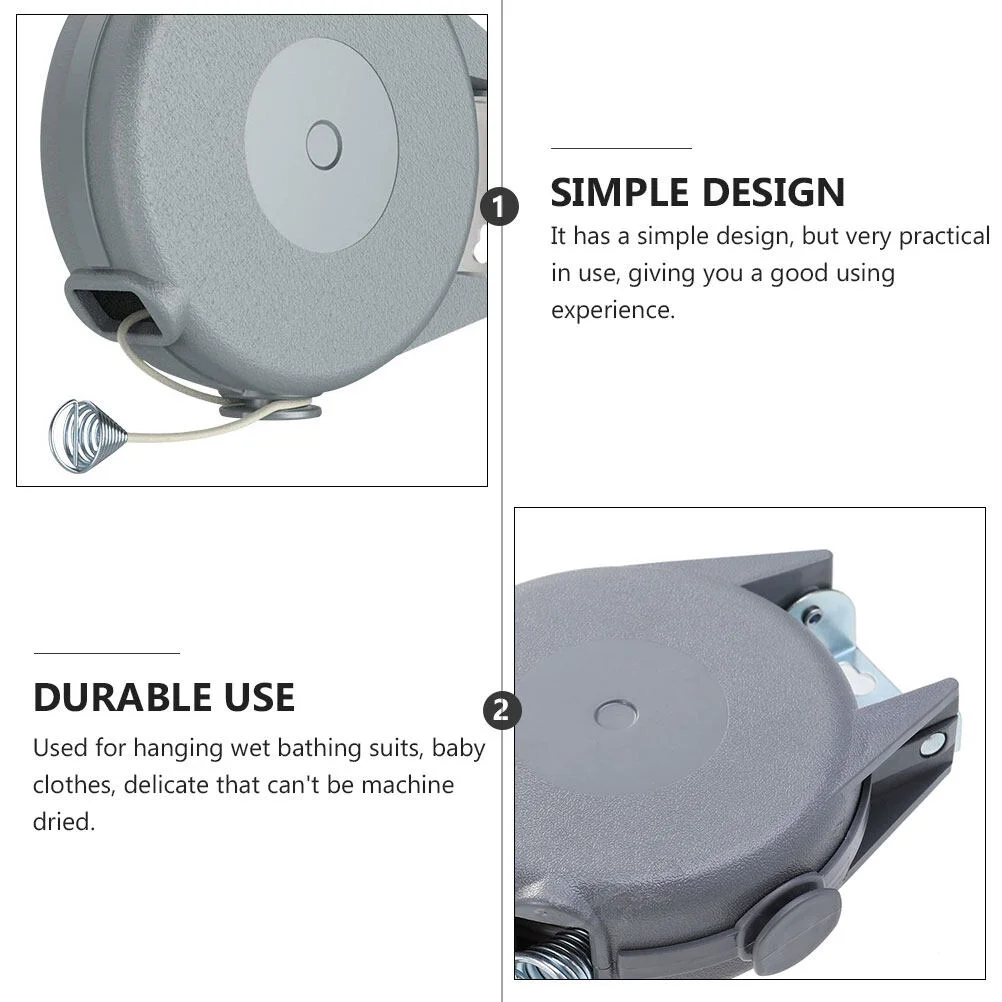 1

SIMPLE DESIGN

It has a simple design, but very practical in use, giving you a good using experience.

DURABLE USE

Used for hanging wet bathing suits, baby clothes, delicate that can't be machine dried.

2