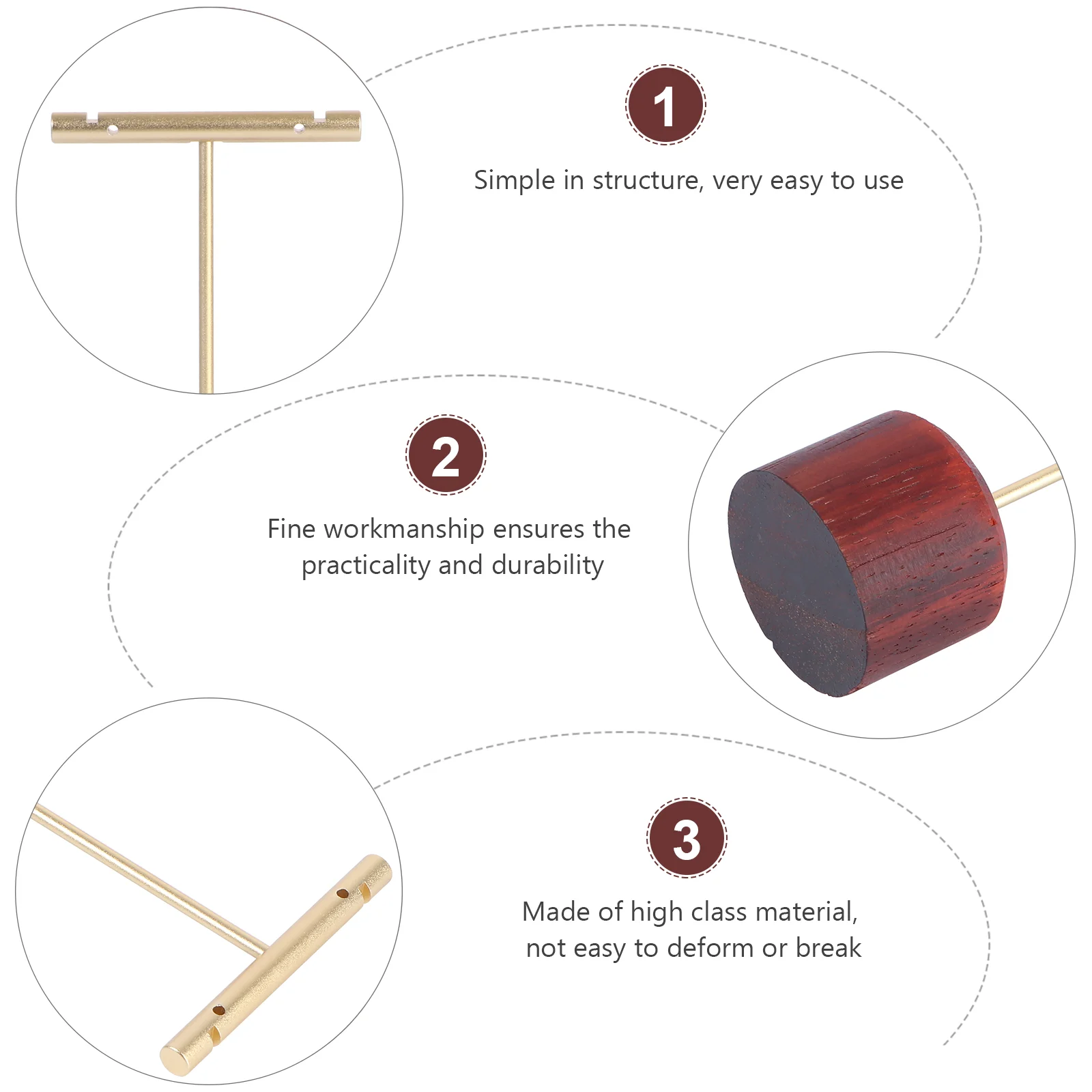 1

Simple in structure, very easy to use

2

Fine workmanship ensures the practicality and durability

3

Made of high class material, not easy to deform or break