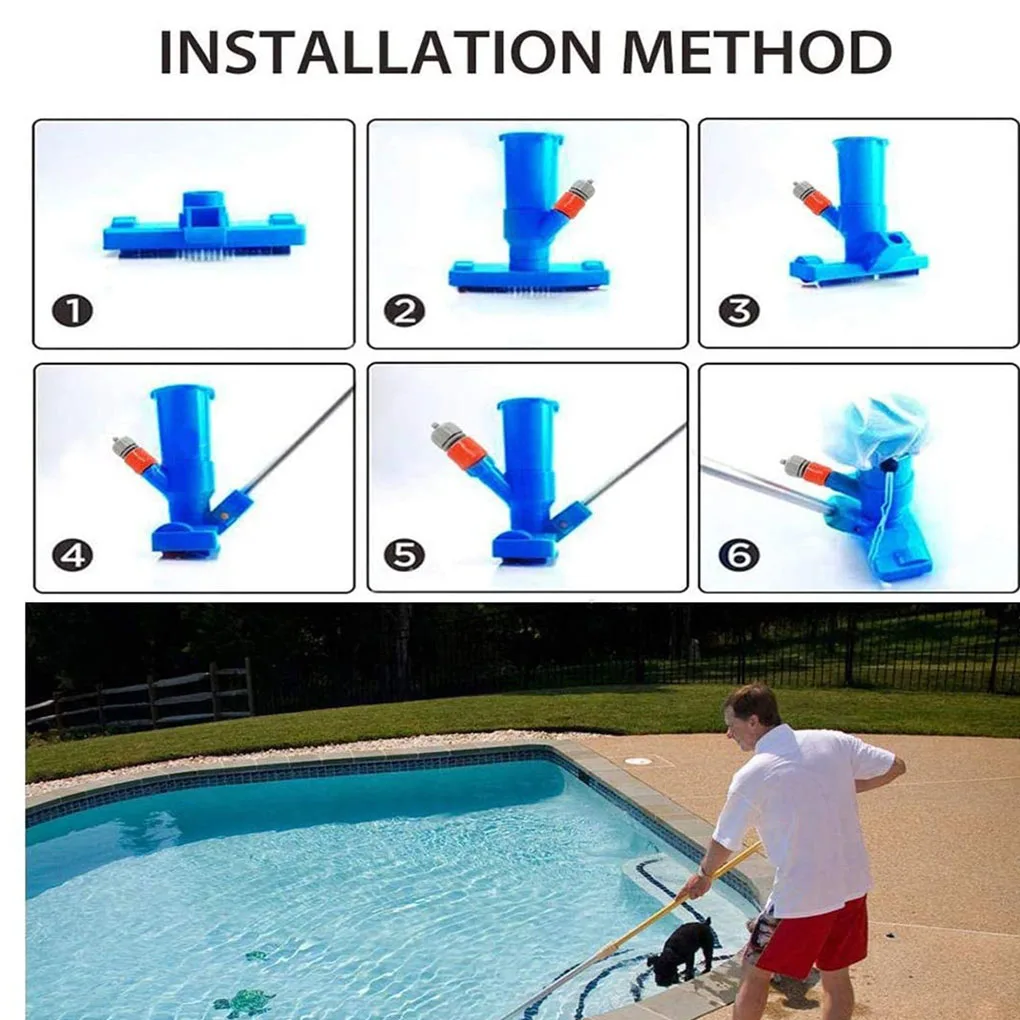 INSTALLATION METHOD

1

2

3

4

5

6