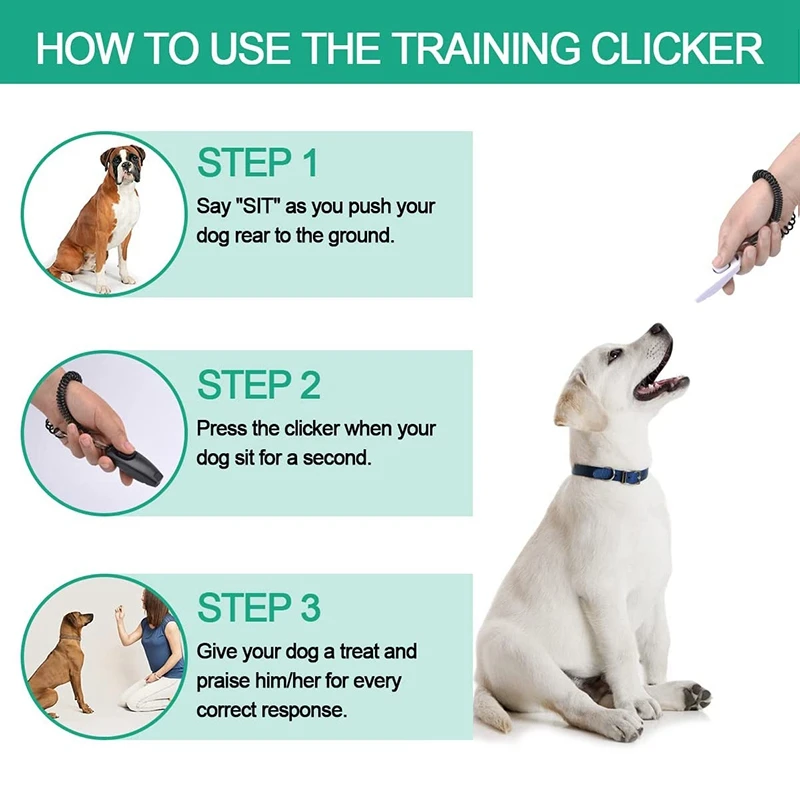 HOW TO USE THE TRAINING CLICKER

STEP 1
Say "SIT" as you push your dog rear to the ground.

STEP 2
Press the clicker when your dog sit for a second.

STEP 3
Give your dog a treat and praise him/her for every correct response.