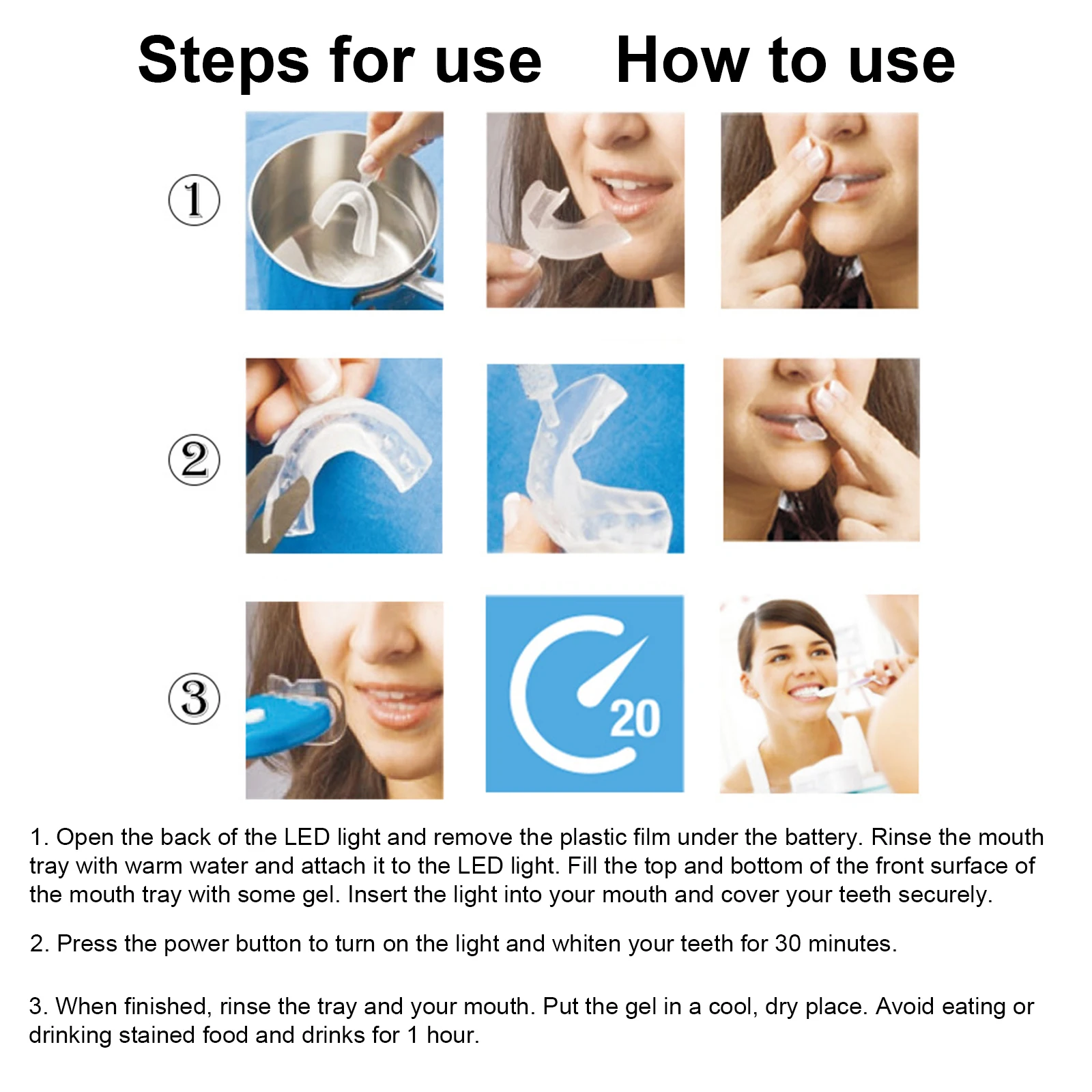 Steps for use How to use

①

②

③

20

1. Open the back of the LED light and remove the plastic film under the battery. Rinse the mouth tray with warm water and attach it to the LED light. Fill the top and bottom of the front surface of the mouth tray with some gel. Insert the light into your mouth and cover your teeth securely.

2. Press the power button to turn on the light and whiten your teeth for 30 minutes.

3. When finished, rinse the tray and your mouth. Put the gel in a cool, dry place. Avoid eating or drinking stained food and drinks for 1 hour.