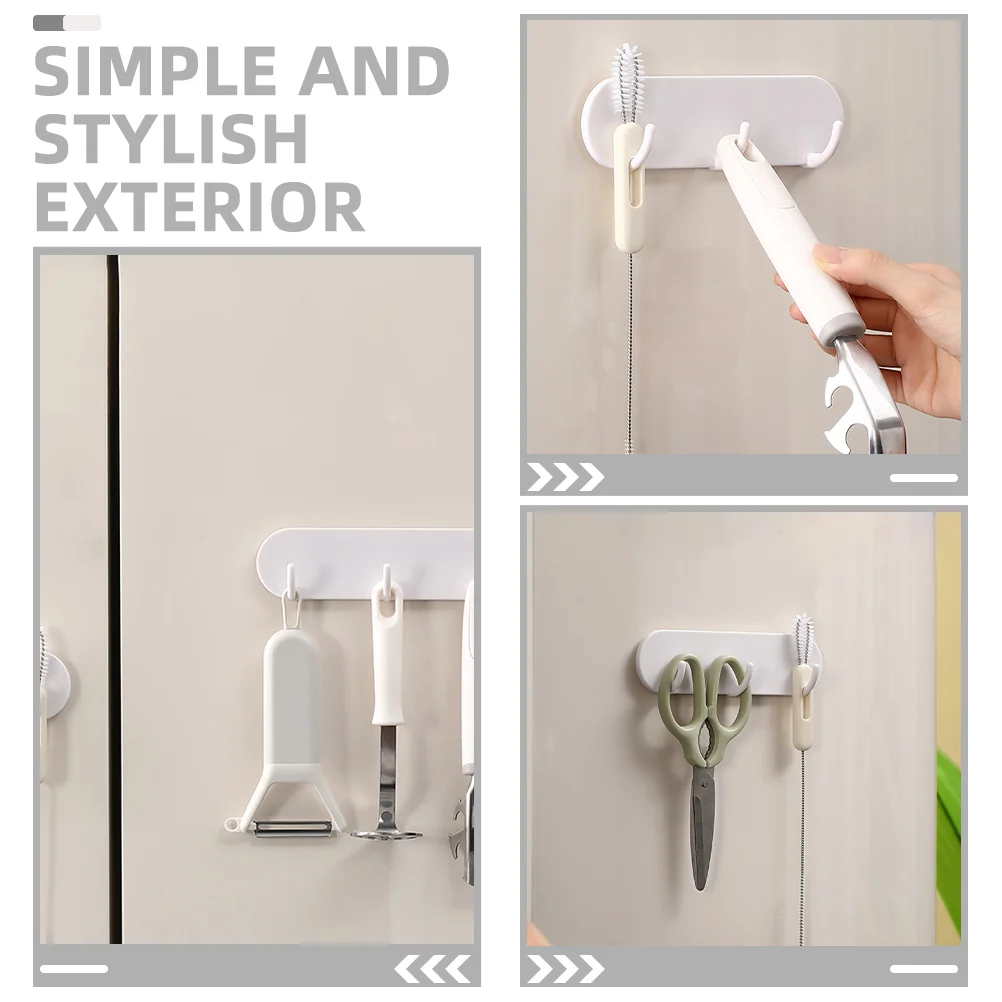 SIMPLE AND STYLISH EXTERIOR