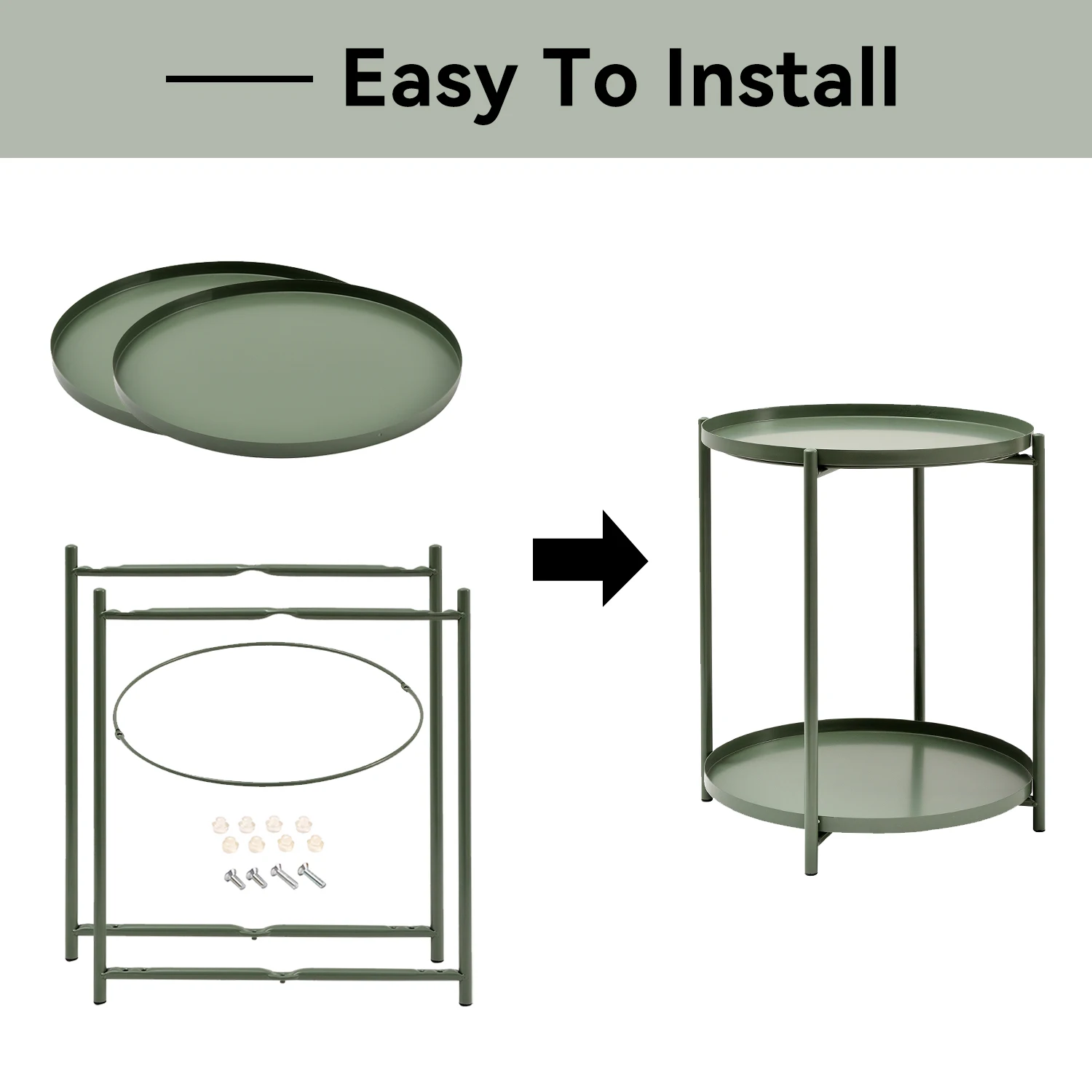 Easy To Install