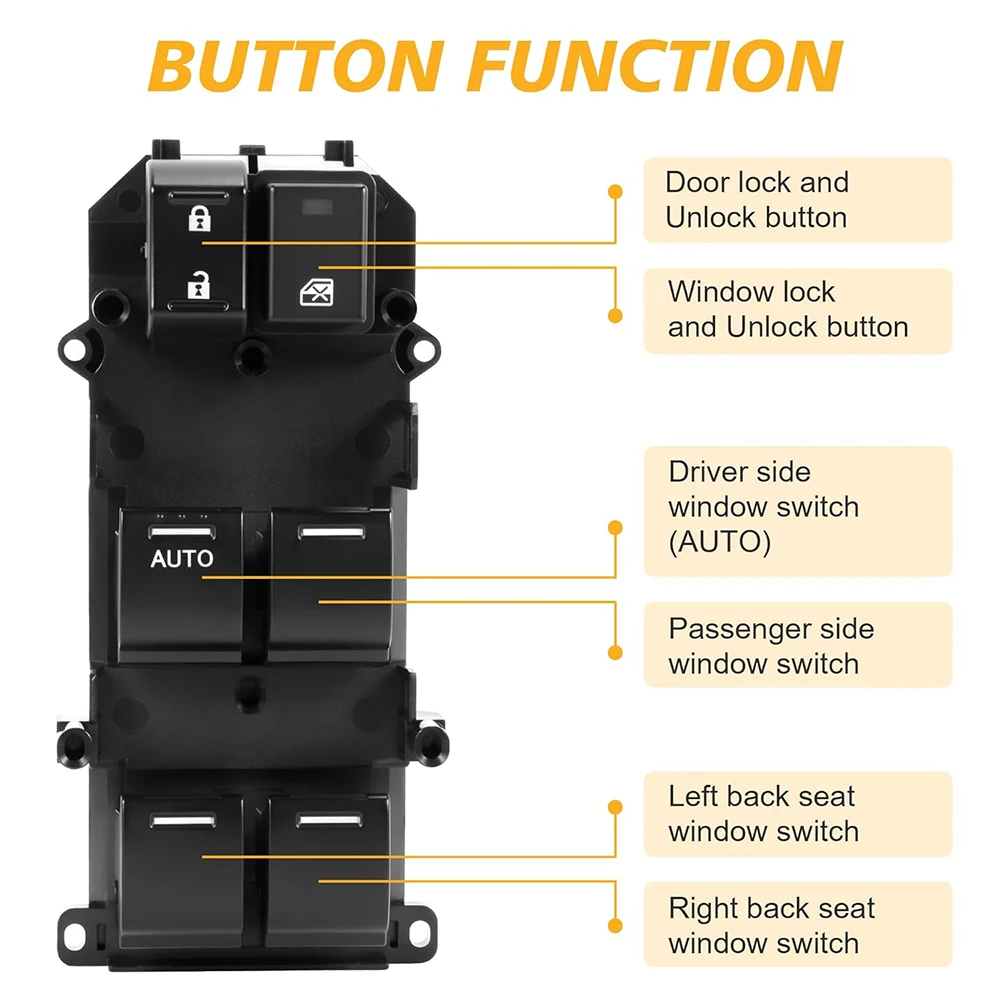 BUTTON FUNCTION

AUTO

Door lock and Unlock button

Window lock and Unlock button

Driver side window switch (AUTO)

Passenger side window switch

Left back seat window switch

Right back seat window switch