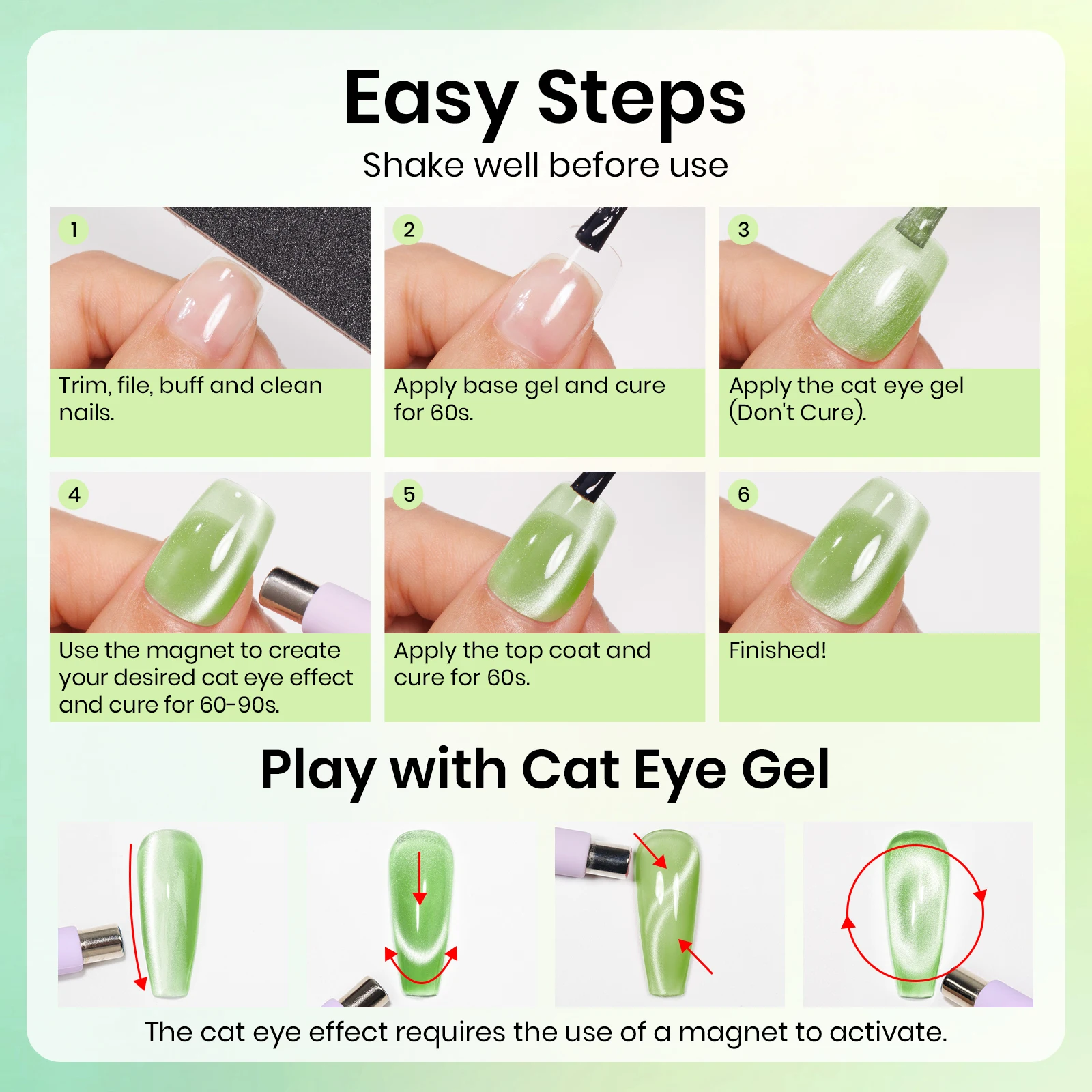 Easy Steps
Shake well before use

1
Trim, file, buff and clean nails.

2
Apply base gel and cure for 60s.

3
Apply the cat eye gel (Don't Cure).

4
Use the magnet to create your desired cat eye effect and cure for 60-90s.

5
Apply the top coat and cure for 60s.

6
Finished!

Play with Cat Eye Gel

The cat eye effect requires the use of a magnet to activate.