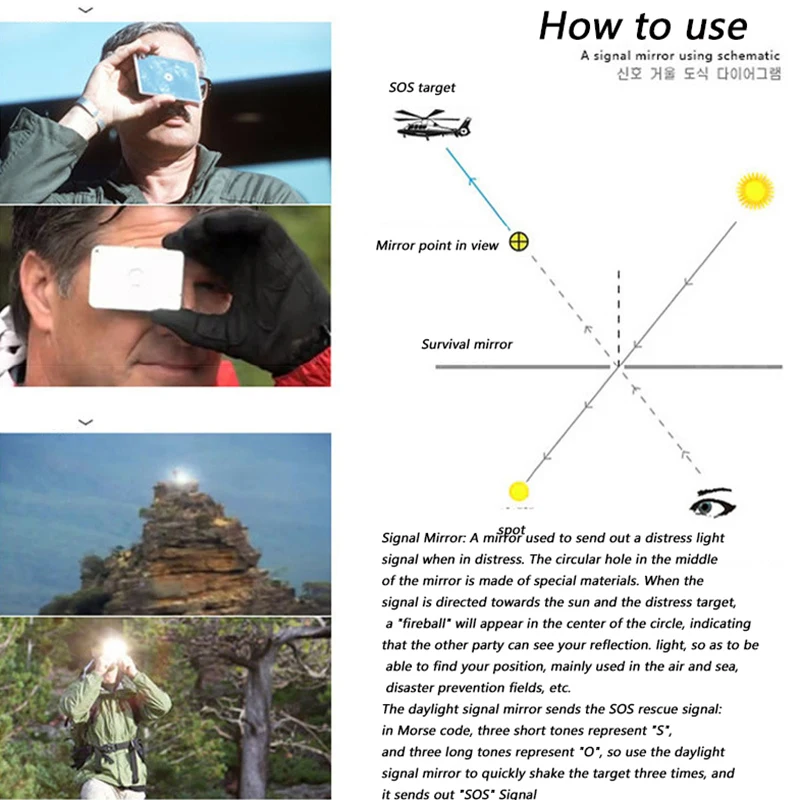 How to use

A signal mirror using schematic
신호 거울 도식 다이어그램

SOS target

Mirror point in view

Survival mirror

spot

Signal Mirror: A mirror used to send out a distress light signal when in distress. The circular hole in the middle of the mirror is made of special materials. When the signal is directed towards the sun and the distress target, a "fireball" will appear in the center of the circle, indicating that the other party can see your reflection. light, so as to be able to find your position, mainly used in the air and sea, disaster prevention fields, etc.
The daylight signal mirror sends the SOS rescue signal: in Morse code, three short tones represent "S", and three long tones represent "O", so use the daylight signal mirror to quickly shake the target three times, and it sends out "SOS" Signal