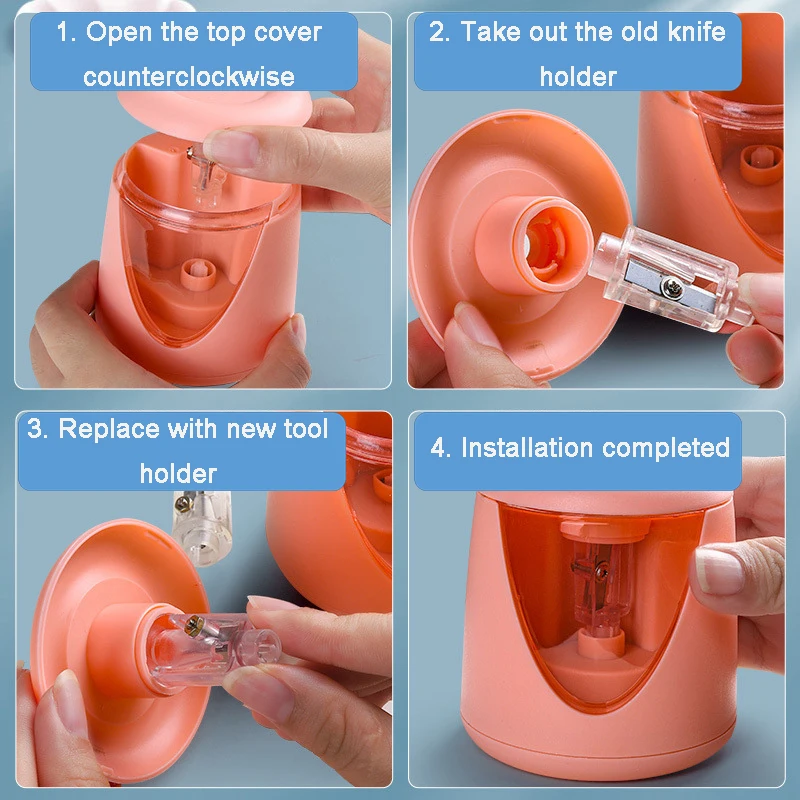 1. Open the top cover counterclockwise

2. Take out the old knife holder

3. Replace with new tool holder

4. Installation completed