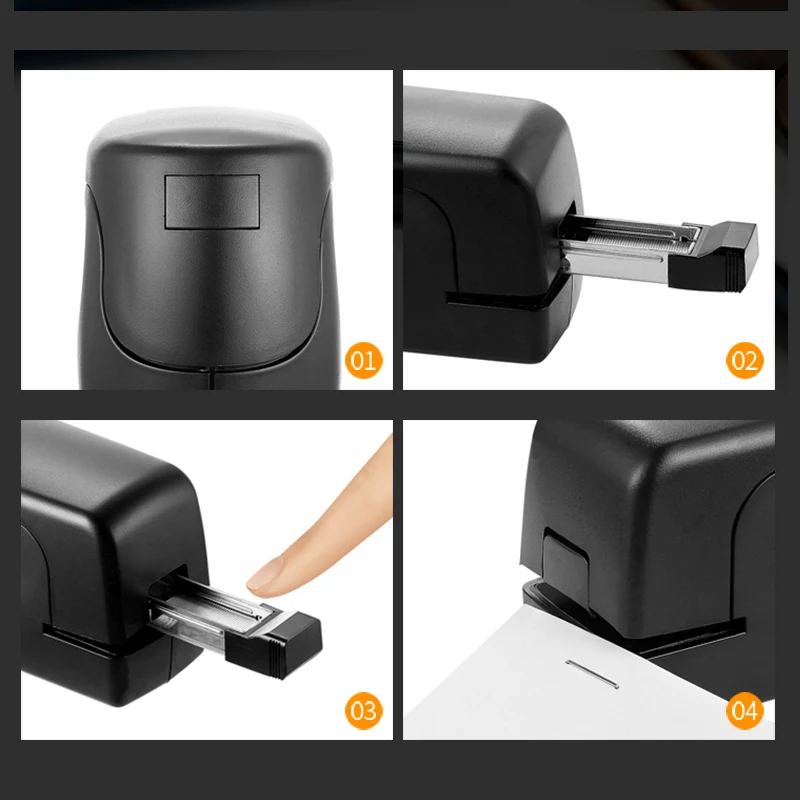 01

02

03

04