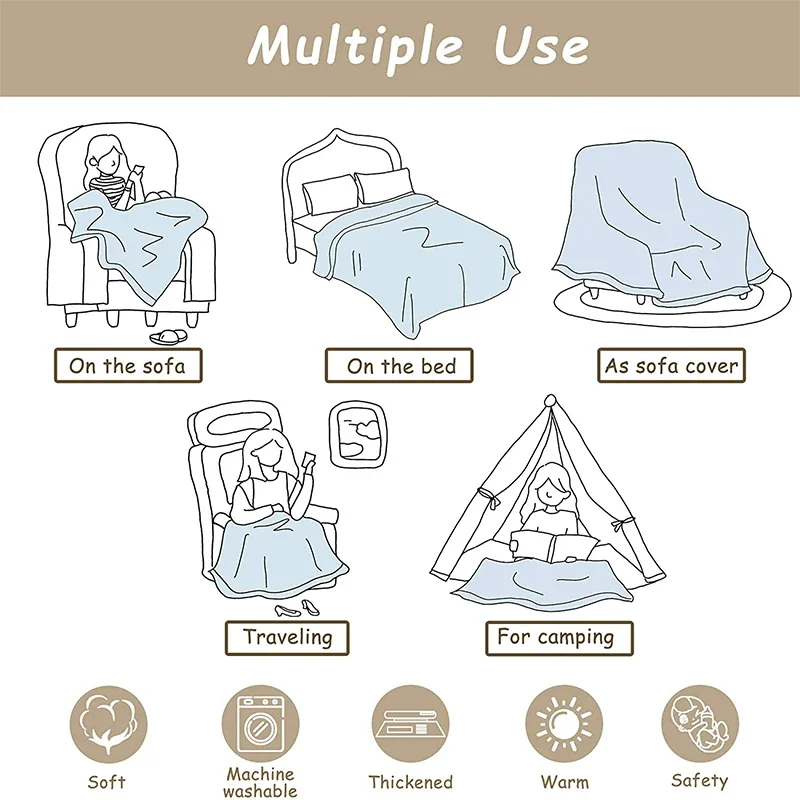 Multiple Use

On the sofa

On the bed

As sofa cover

Traveling

For camping

Soft

Machine washable

Thickened

Warm

Safety