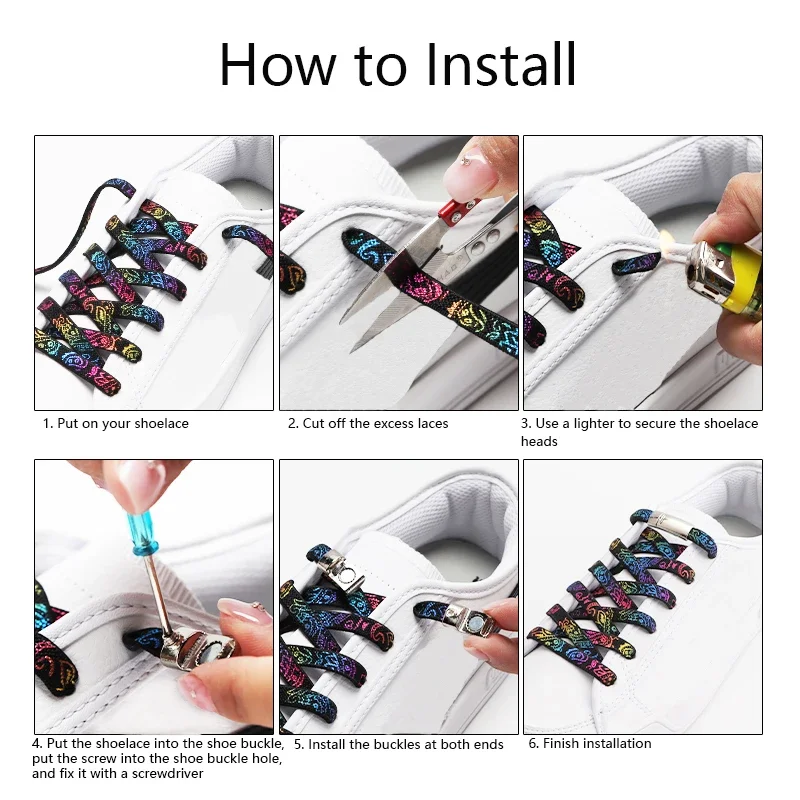 How to Install

1. Put on your shoelace

2. Cut off the excess laces

3. Use a lighter to secure the shoelace heads

4. Put the shoelace into the shoe buckle, put the screw into the shoe buckle hole, and fix it with a screwdriver

5. Install the buckles at both ends

6. Finish installation