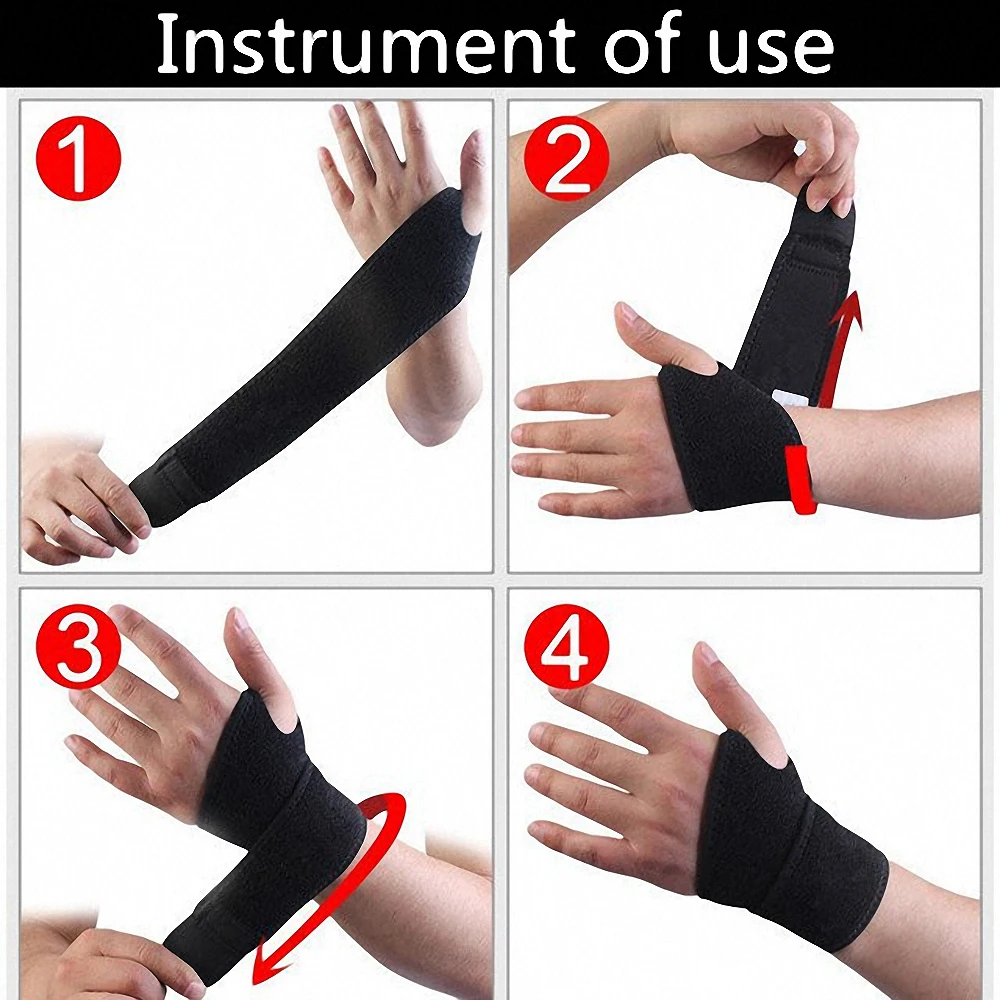 Instrument of use

1

2

3

4