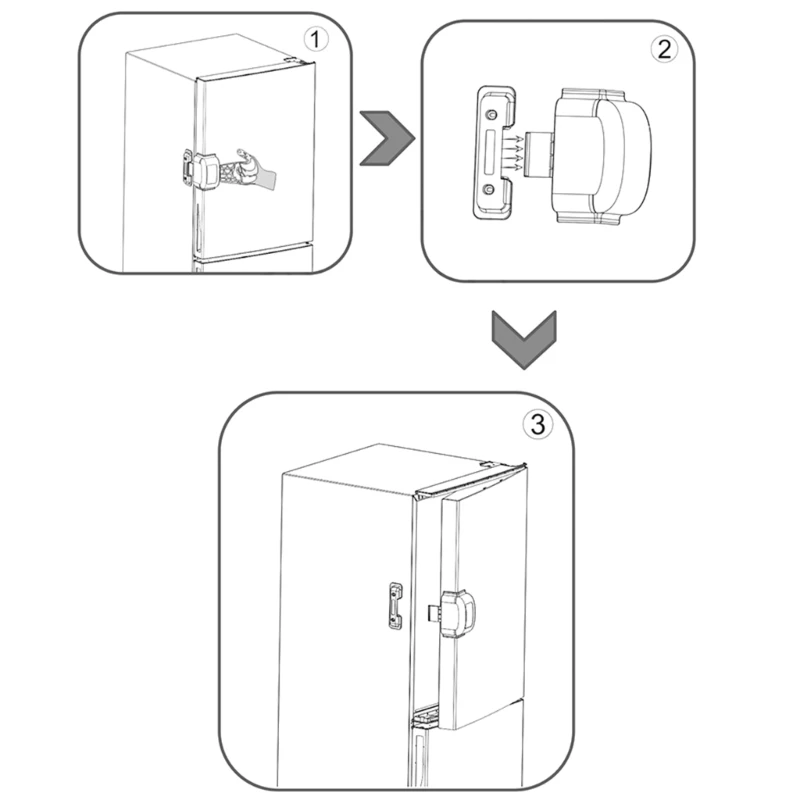 1

2

3