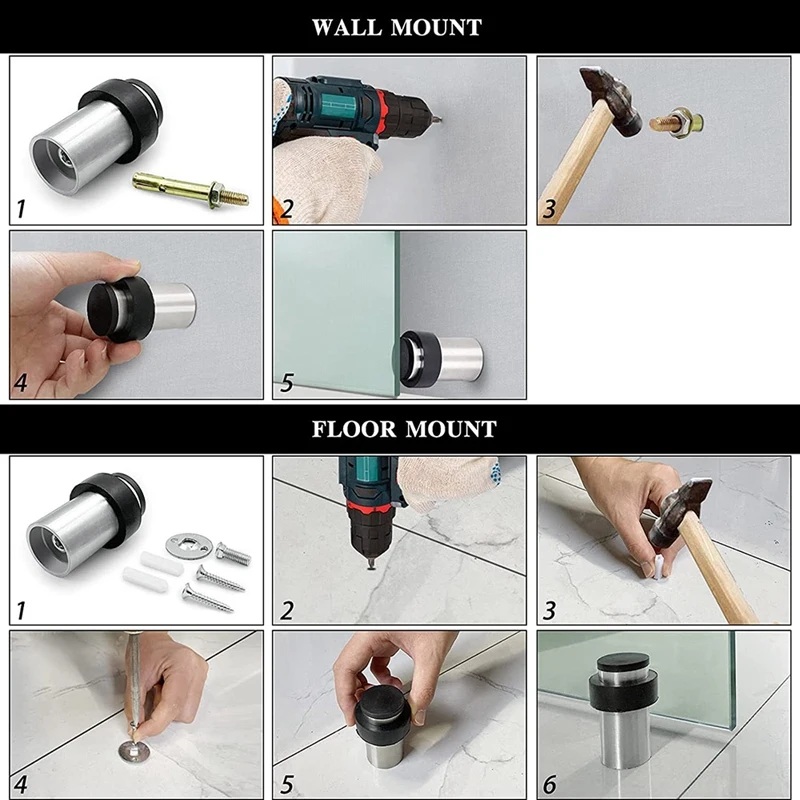 WALL MOUNT

1

2

3

4

5

FLOOR MOUNT

1

2

3

4

5

6