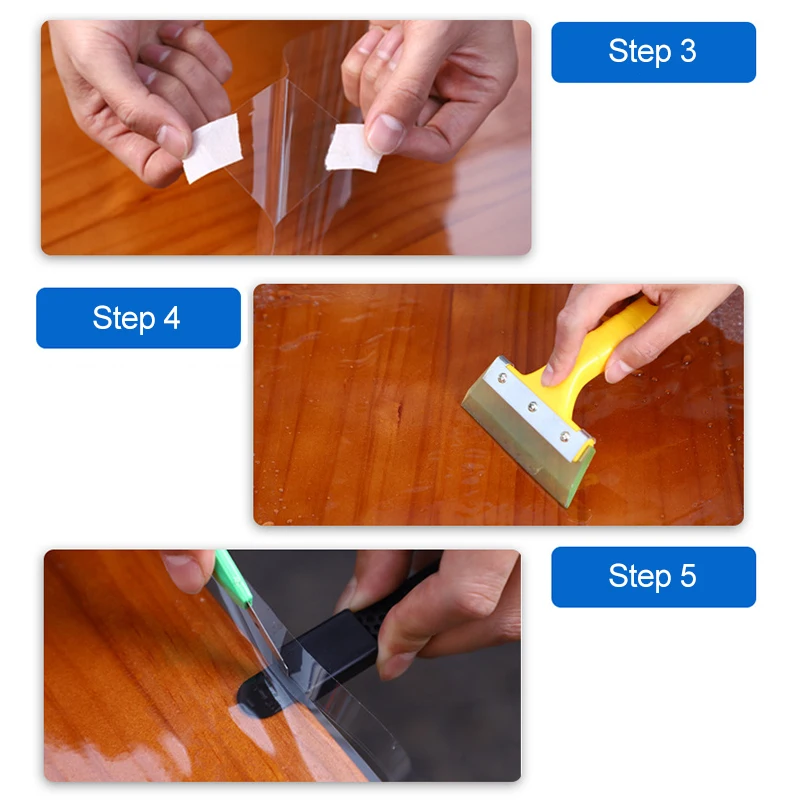 Step 3

Step 4

Step 5