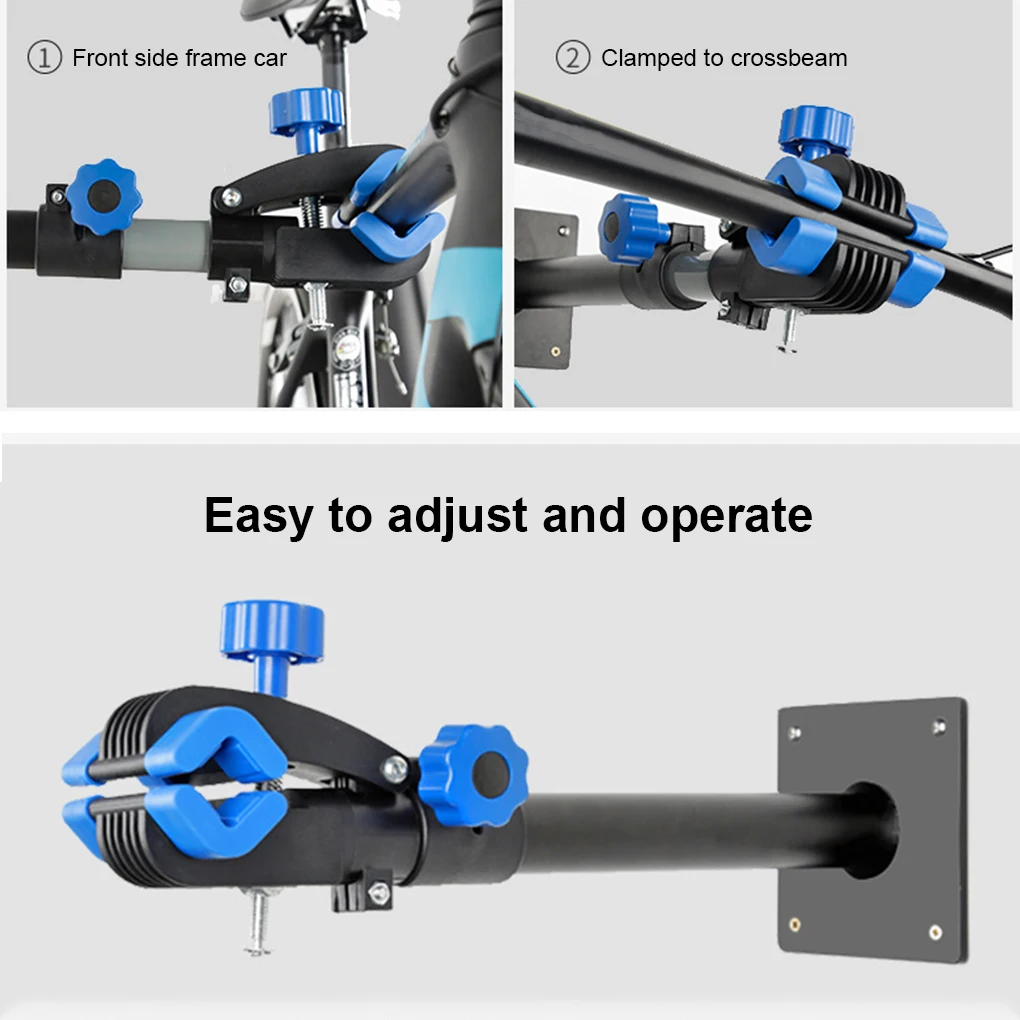 ① Front side frame car

② Clamped to crossbeam

Easy to adjust and operate