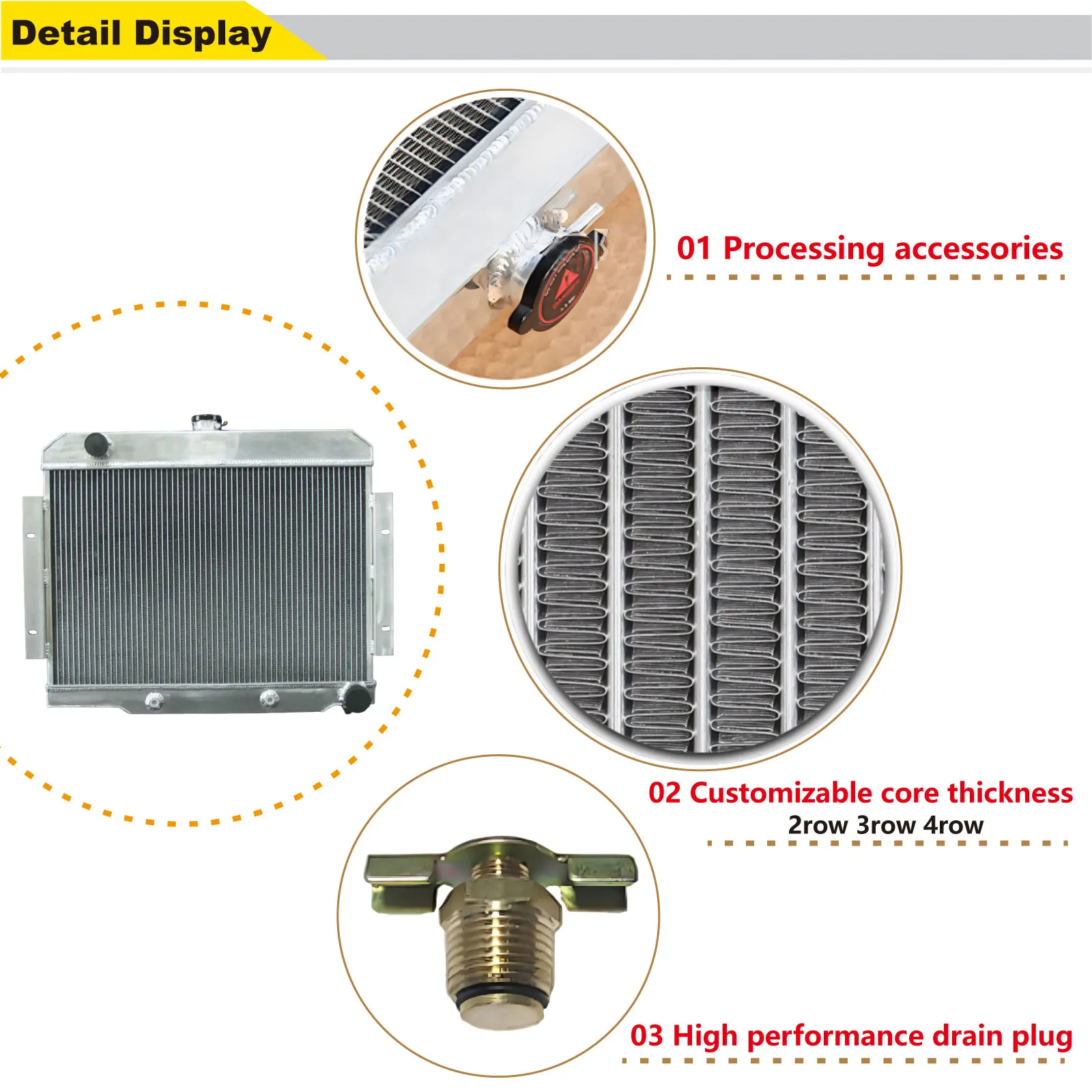 Detail Display

01 Processing accessories

02 Customizable core thickness
2row 3row 4row

03 High performance drain plug