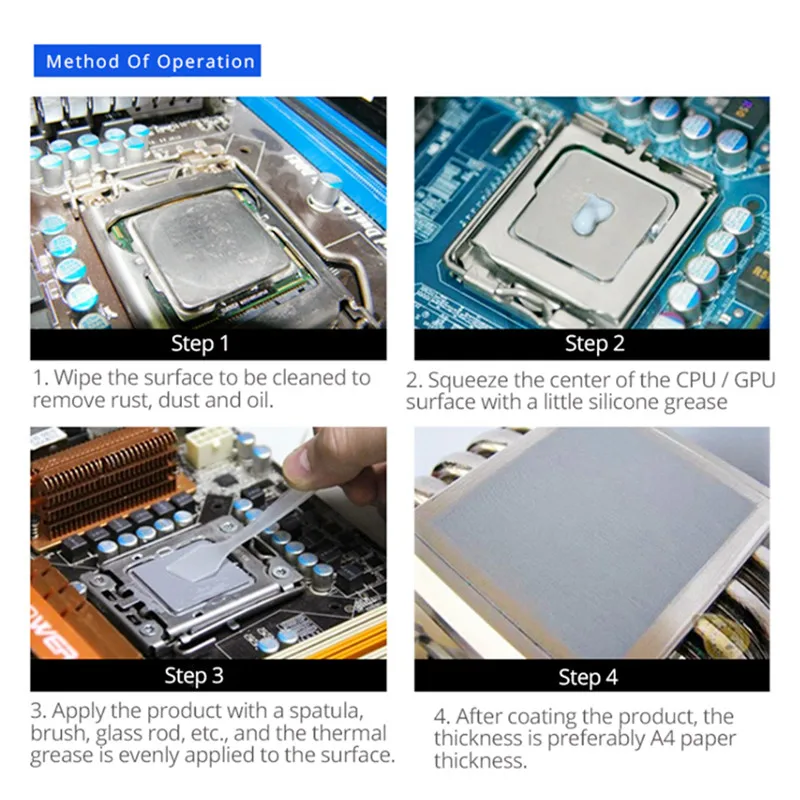 Method Of Operation

Step 1

1. Wipe the surface to be cleaned to remove rust, dust and oil.

Step 2

2. Squeeze the center of the CPU / GPU surface with a little silicone grease

Step 3

3. Apply the product with a spatula, brush, glass rod, etc., and the thermal grease is evenly applied to the surface.

Step 4

4. After coating the product, the thickness is preferably A4 paper thickness.