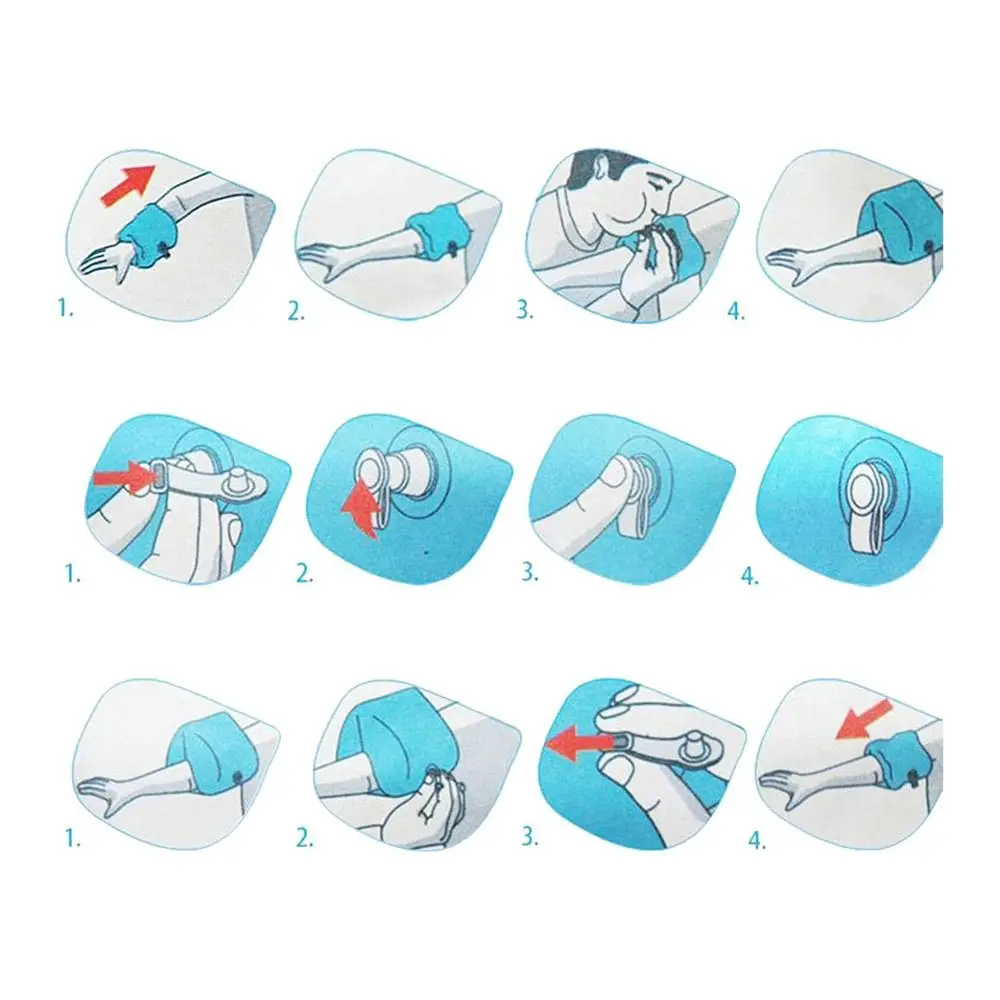 1.

2.

3.

4.

1.

2.

3.

4.

1.

2.

3.

4.