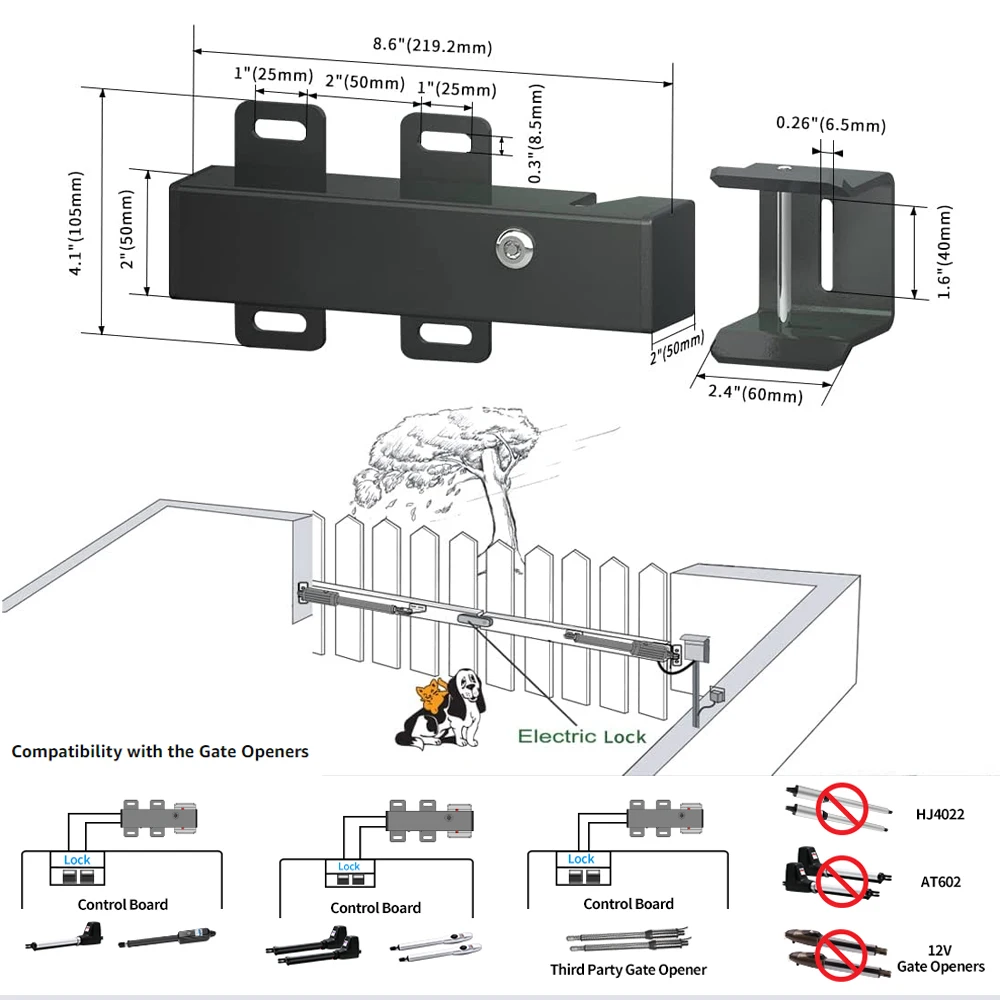 8.6"(219.2mm)
1"(25mm)
2"(50mm)
1"(25mm)
0.3"(8.5mm)
4.1"(105mm)
2"(50mm)
2"(50mm)
0.26"(6.5mm)
1.6"(40mm)
2.4"(60mm)

Electric Lock

Compatibility with the Gate Openers

Lock
Control Board

Lock
Control Board

Lock
Control Board
Third Party Gate Opener

HJ4022
AT602
12V Gate Openers