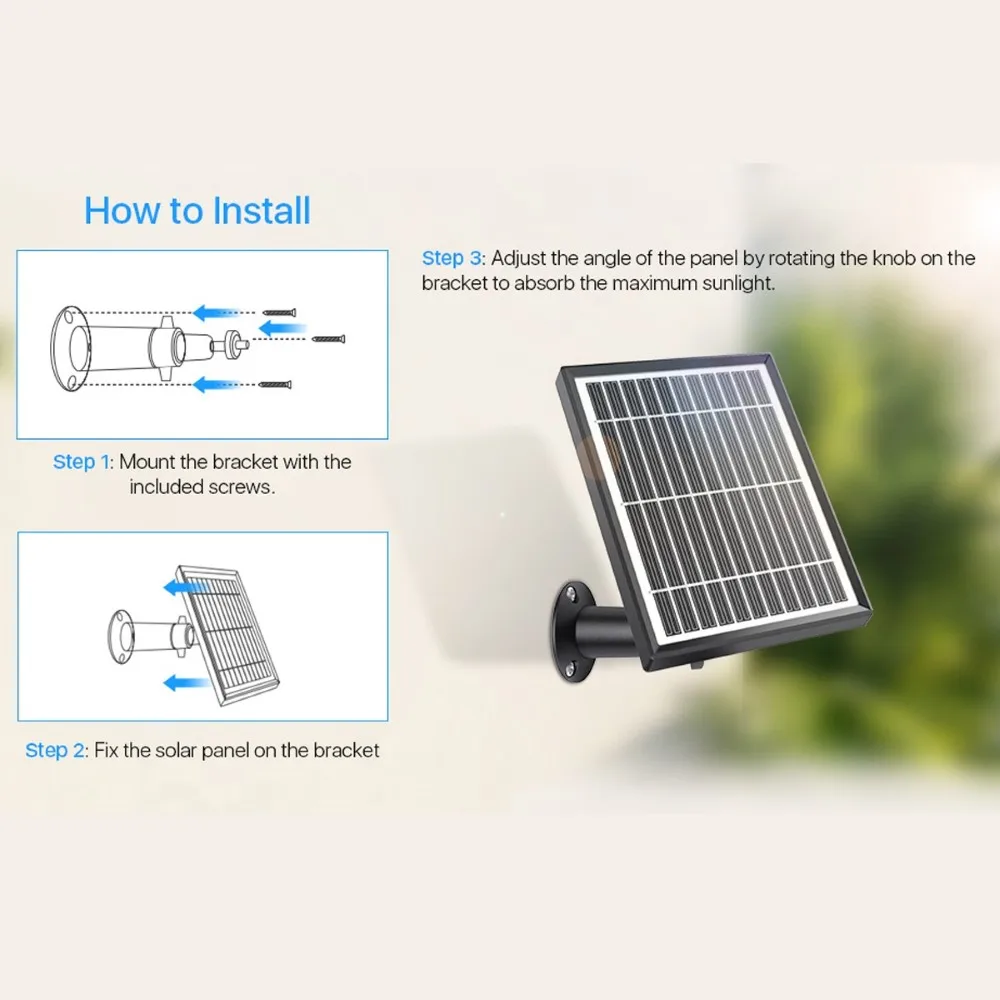 How to Install

Step 1: Mount the bracket with the included screws.

Step 2: Fix the solar panel on the bracket

Step 3: Adjust the angle of the panel by rotating the knob on the bracket to absorb the maximum sunlight.