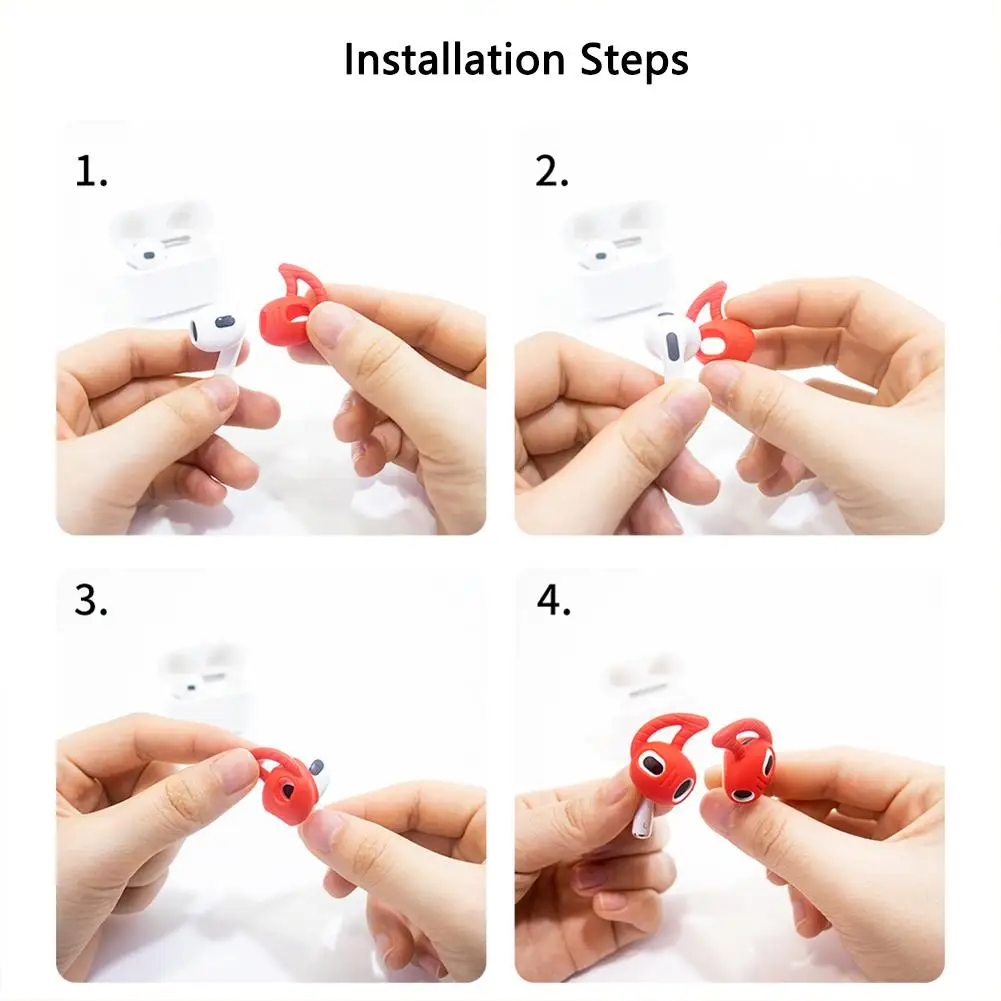 Installation Steps

1.

2.

3.

4.