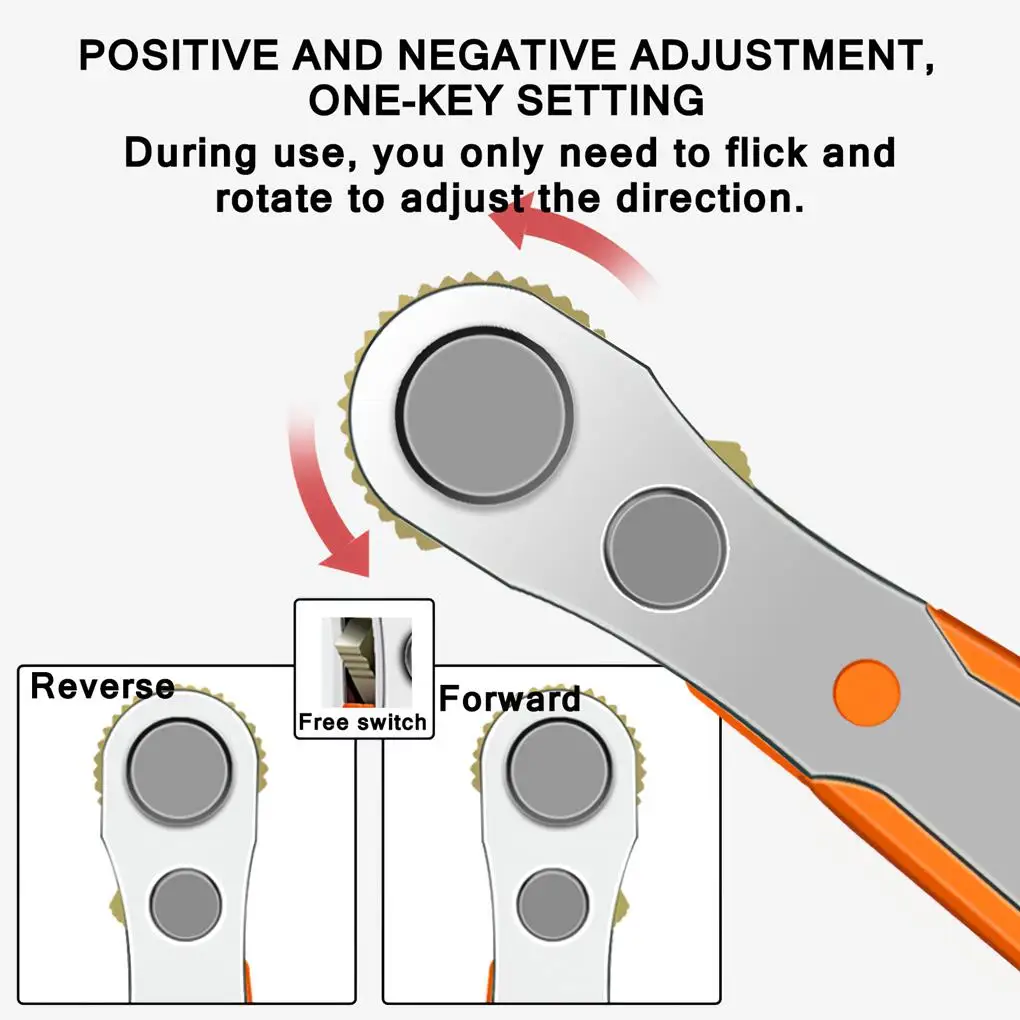 POSITIVE AND NEGATIVE ADJUSTMENT, ONE-KEY SETTING

During use, you only need to flick and rotate to adjust the direction.

Reverse

Free switch

Forward