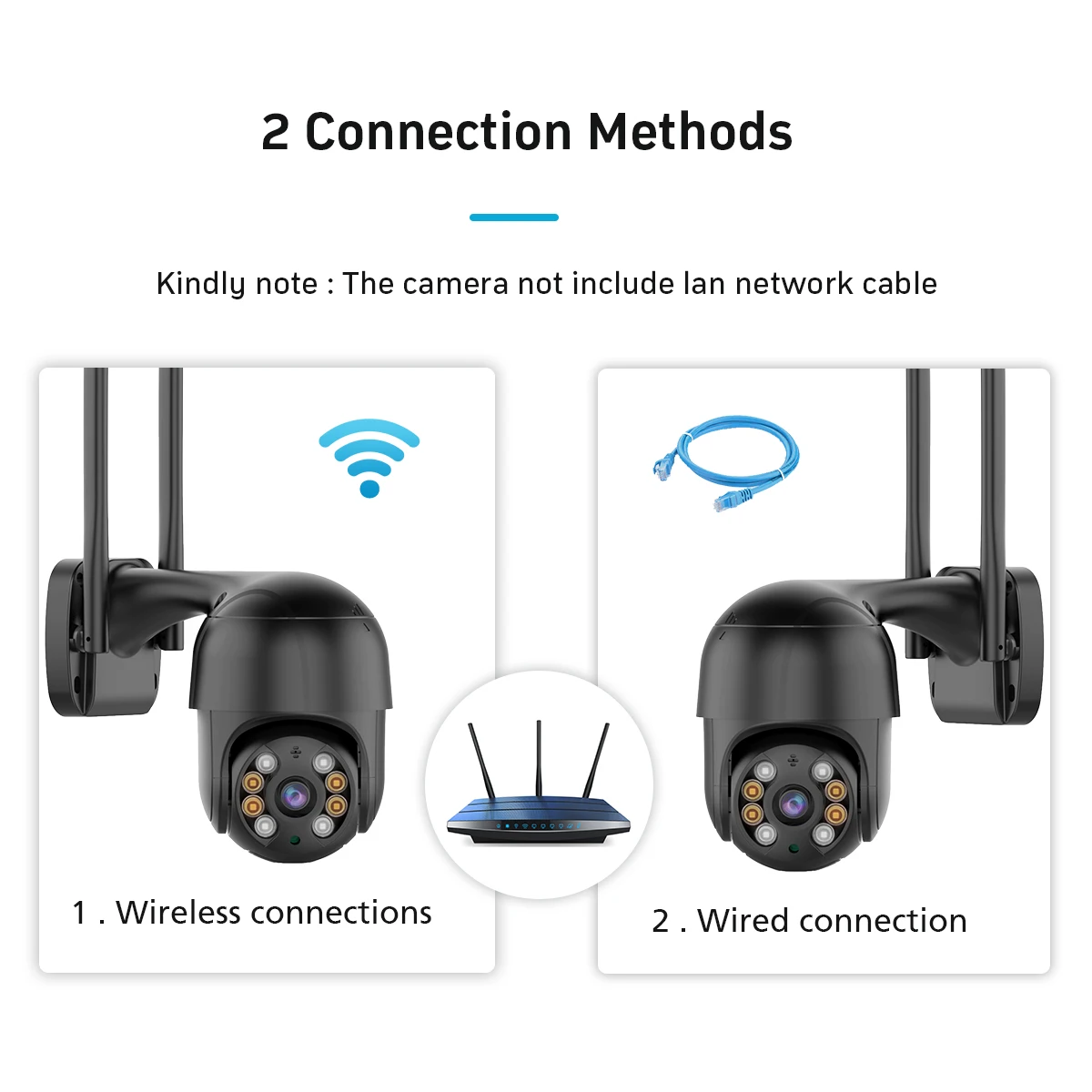 2 Connection Methods

Kindly note : The camera not include lan network cable

1 . Wireless connections

2 . Wired connection