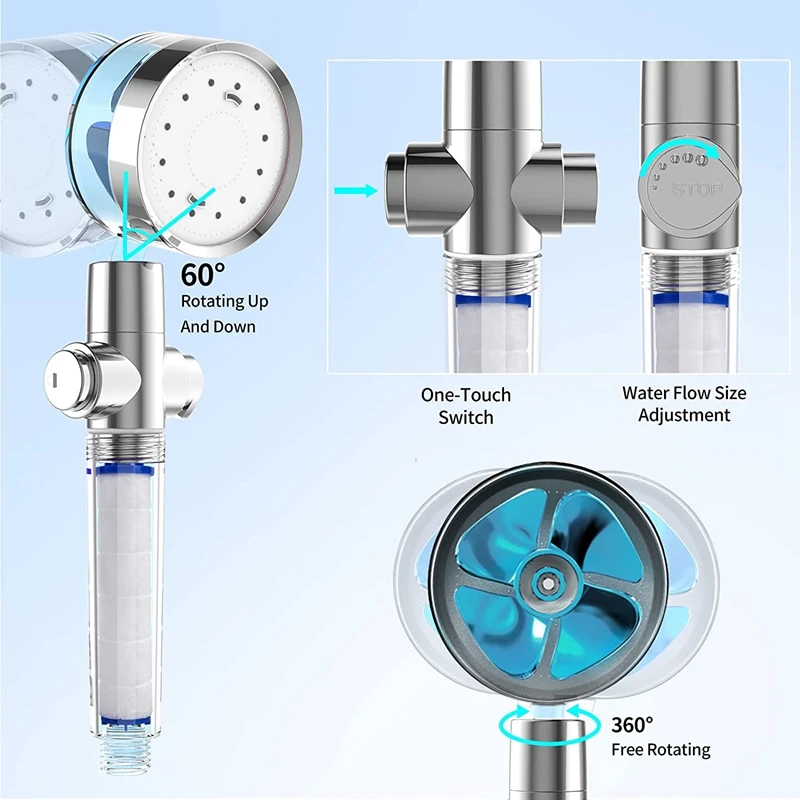 60°
Rotating Up And Down

STOP

One-Touch Switch

Water Flow Size Adjustment

360°
Free Rotating