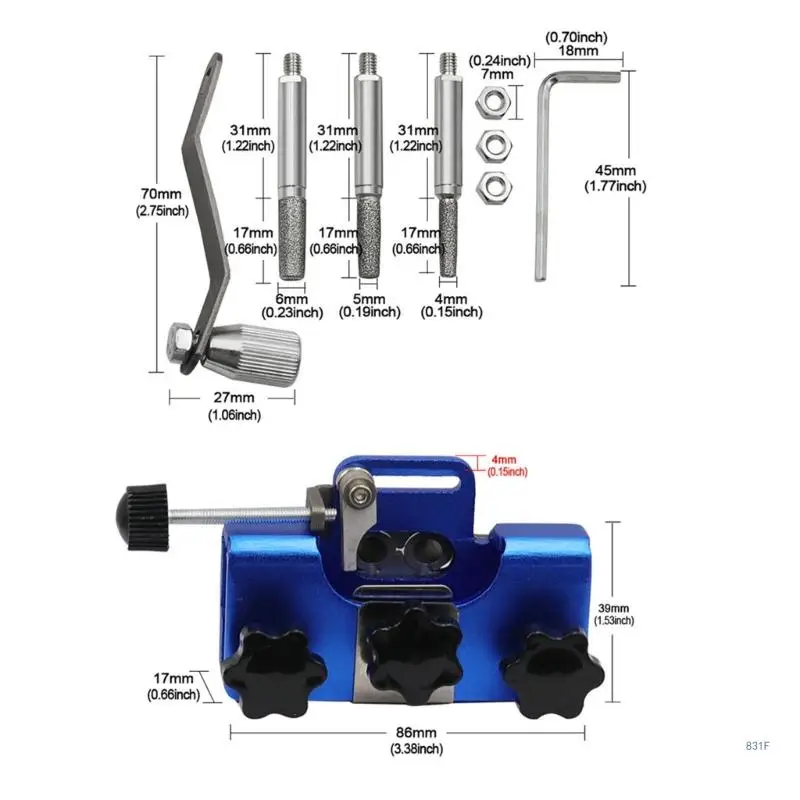 70mm
(2.75inch)

31mm
(1.22inch)

17mm
(0.66inch)

6mm
(0.23inch)

31mm
(1.22inch)

17mm
(0.66inch)

5mm
(0.19inch)

31mm
(1.22inch)

17mm
(0.66inch)

4mm
(0.15inch)

(0.24inch)
7mm

(0.70inch)
18mm

45mm
(1.77inch)

27mm
(1.06inch)

4mm
(0.15inch)

39mm
(1.53inch)

17mm
(0.66inch)

86mm
(3.38inch)

831F