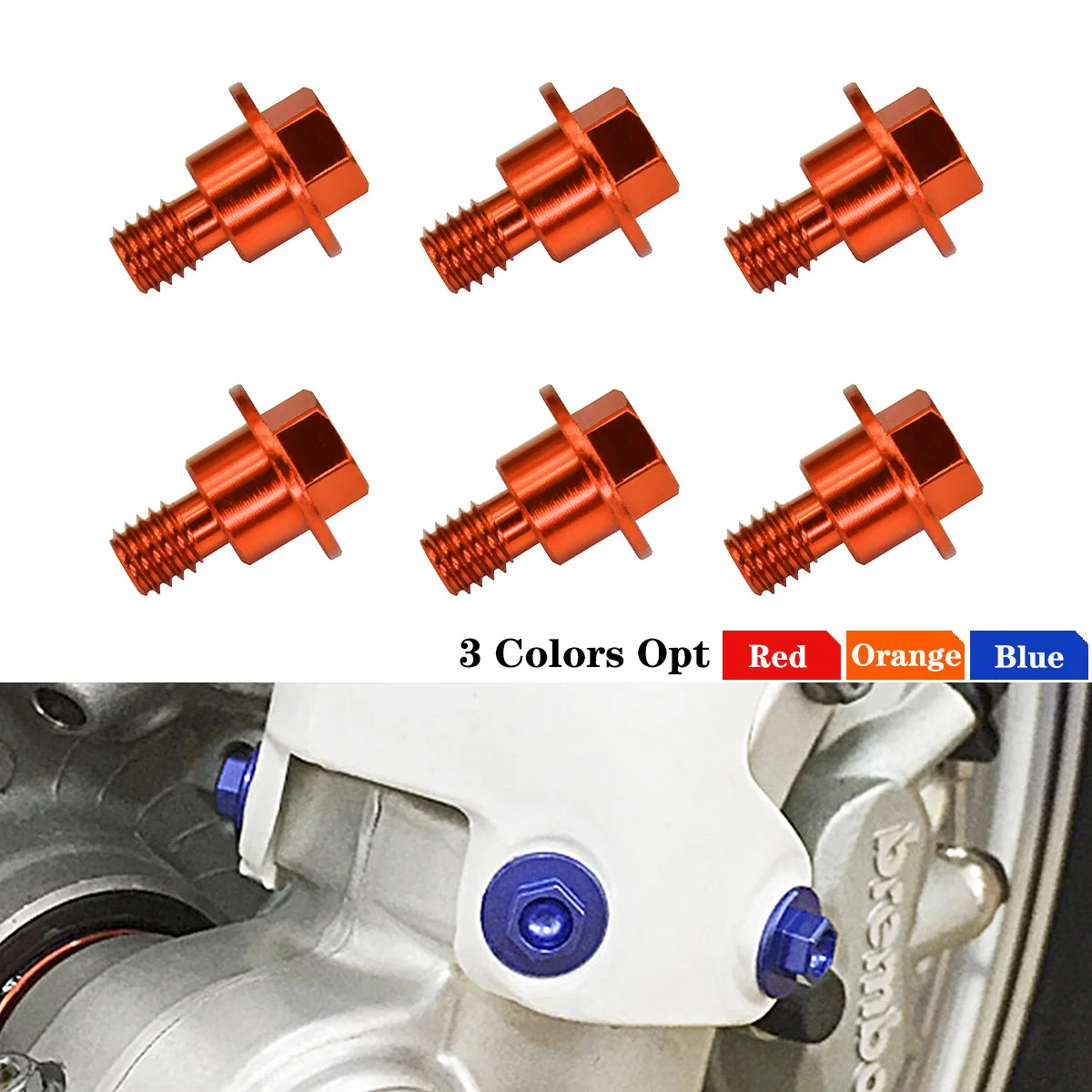 3 Colors Opt Red Orange Blue

brembo