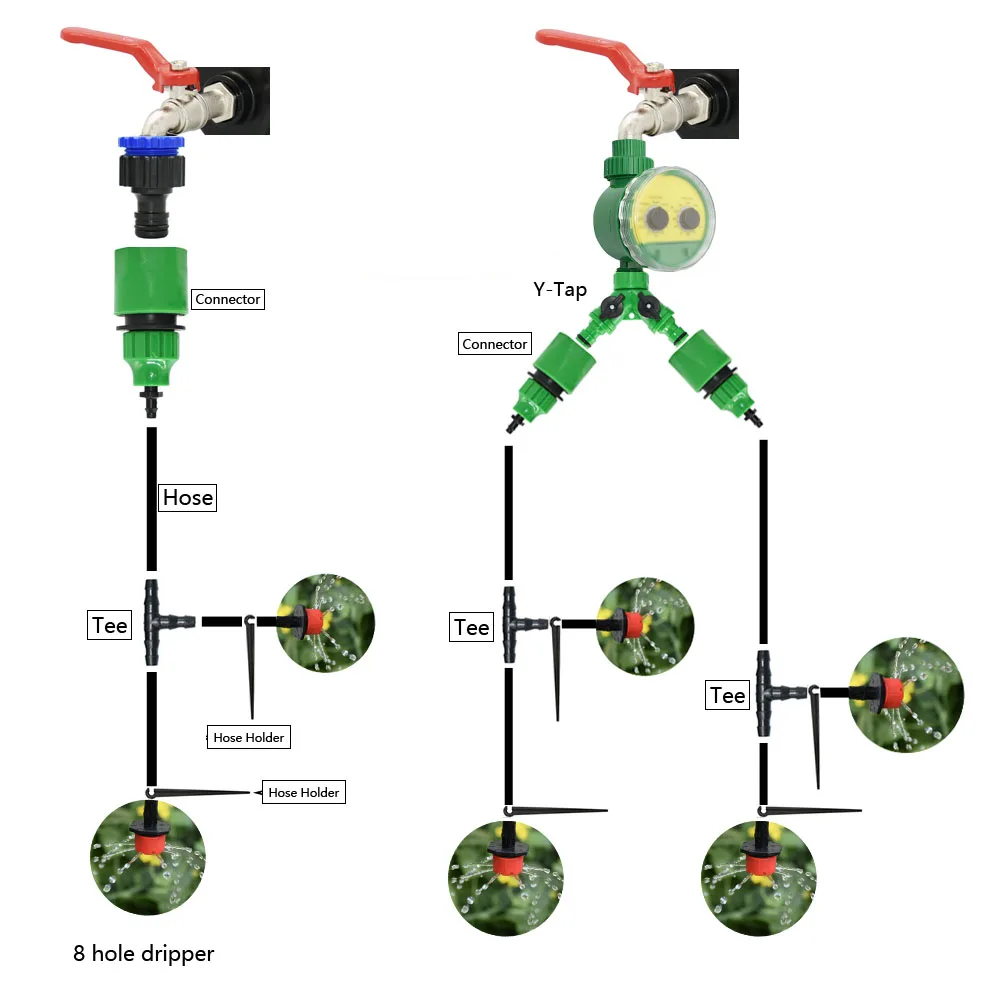 Connector
Hose
Tee
Hose Holder
Hose Holder
8 hole dripper
Y-Tap
Connector
Tee
Tee