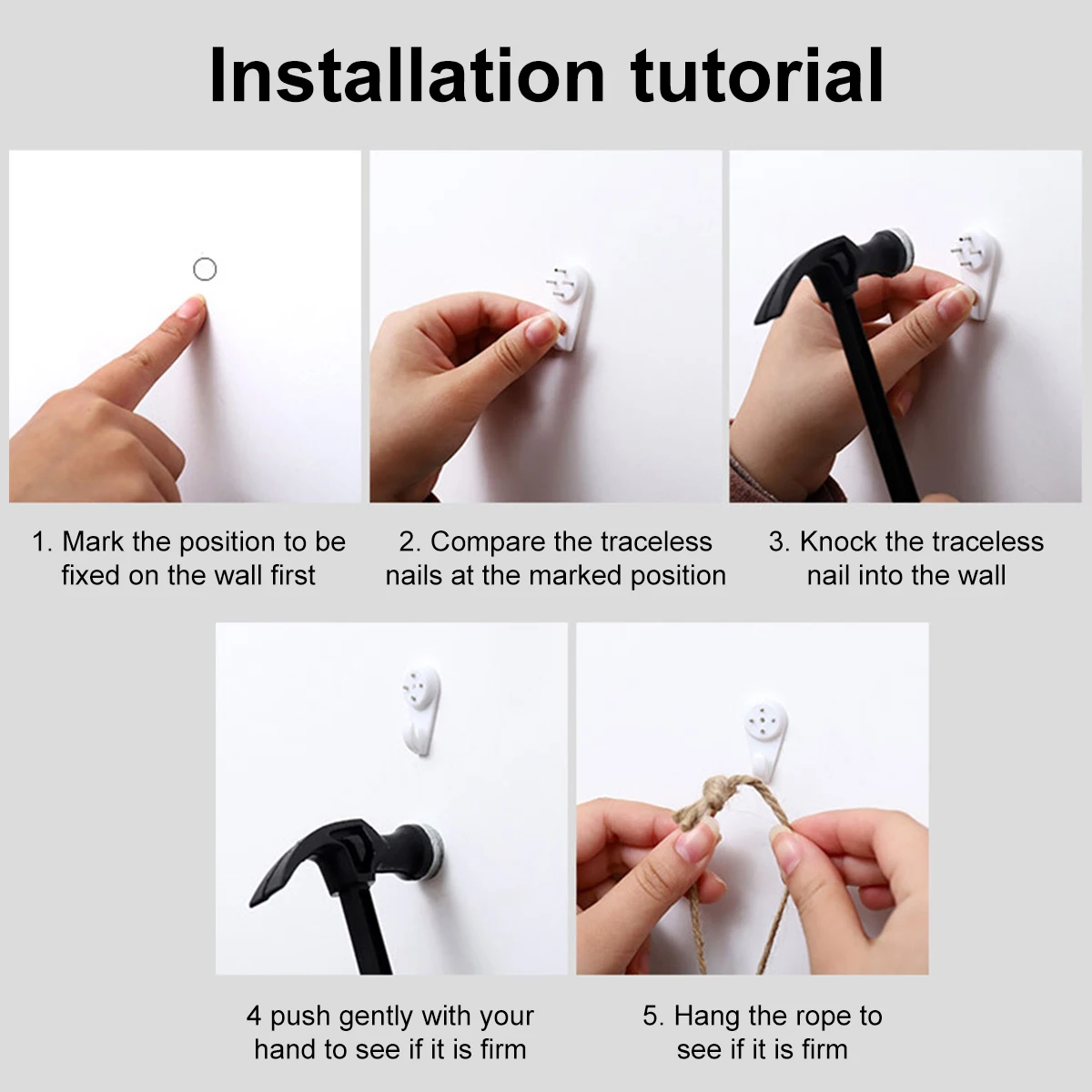 Installation tutorial

1. Mark the position to be fixed on the wall first

2. Compare the traceless nails at the marked position

3. Knock the traceless nail into the wall

4 push gently with your hand to see if it is firm

5. Hang the rope to see if it is firm