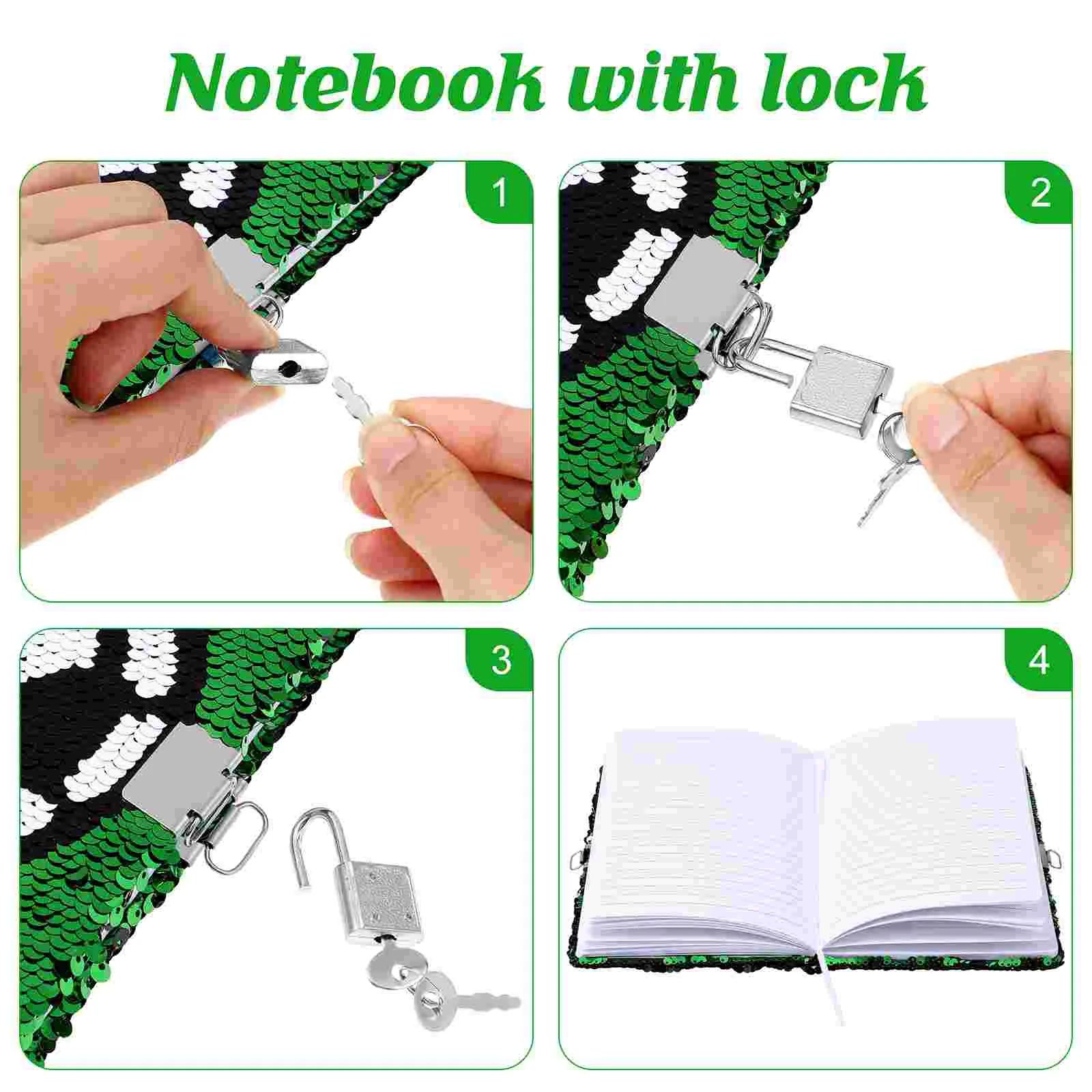 Notebook with lock

1

2

3

4