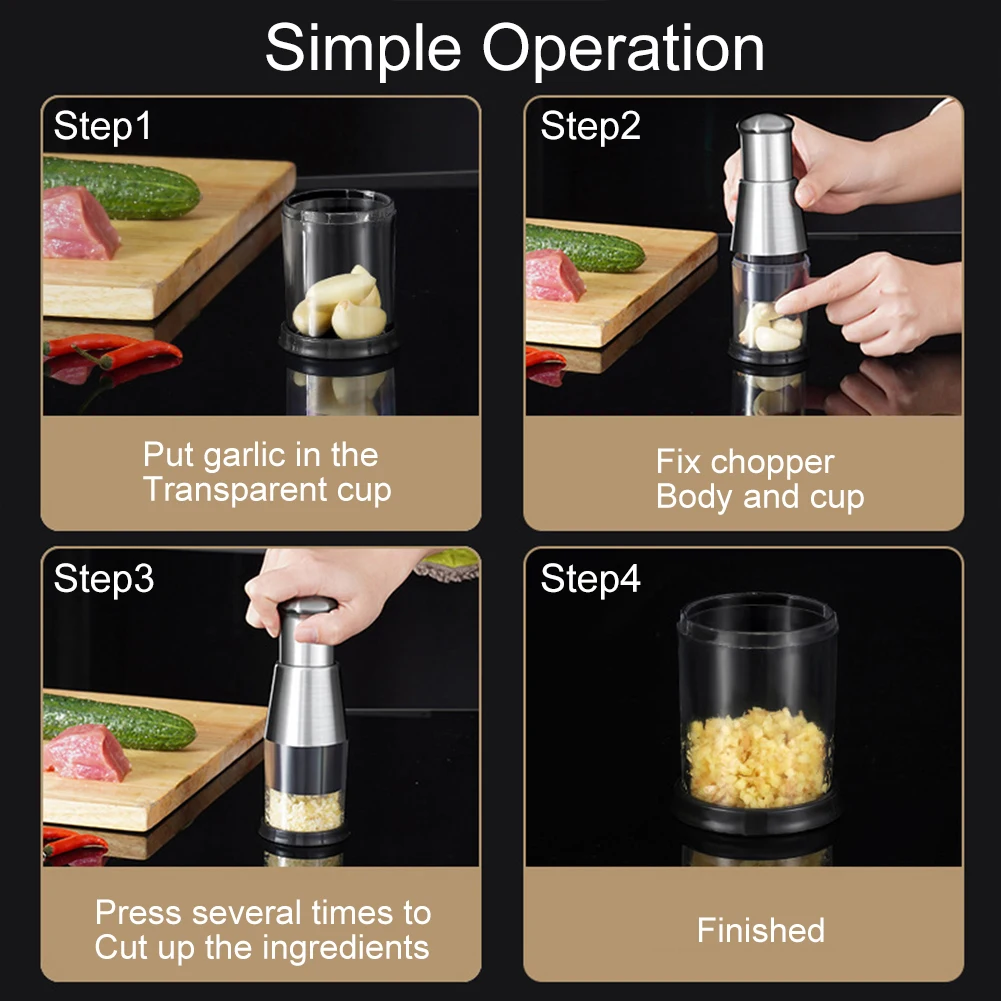 Simple Operation

Step1

Put garlic in the Transparent cup

Step2

Fix chopper Body and cup

Step3

Press several times to Cut up the ingredients

Step4

Finished