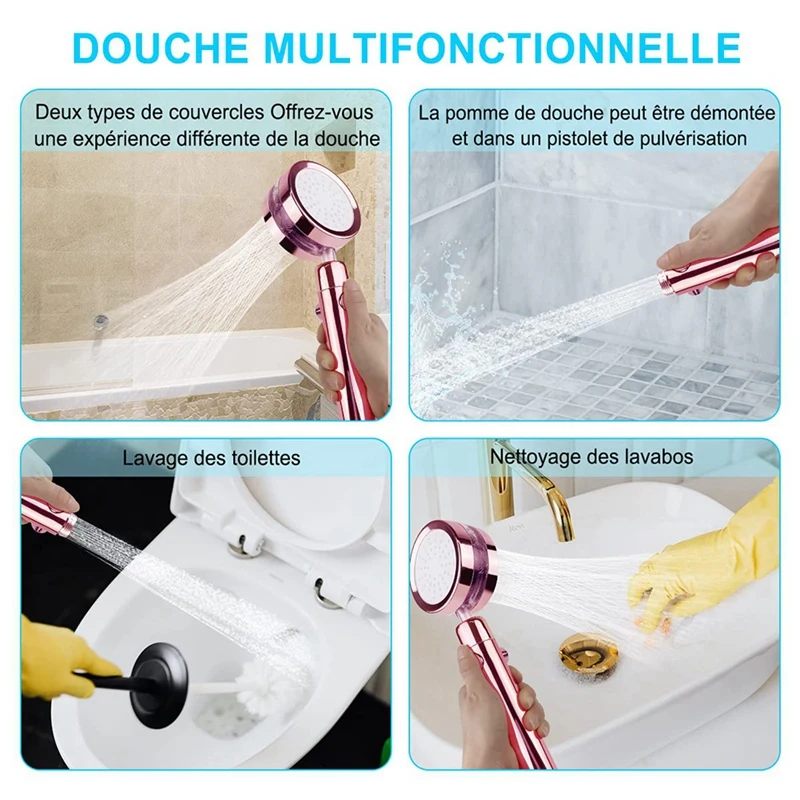 DOUCHE MULTIFONCTIONNELLE

Deux types de couvercles Offrez-vous une expérience différente de la douche

La pomme de douche peut être démontée et dans un pistolet de pulvérisation

Lavage des toilettes

Nettoyage des lavabos