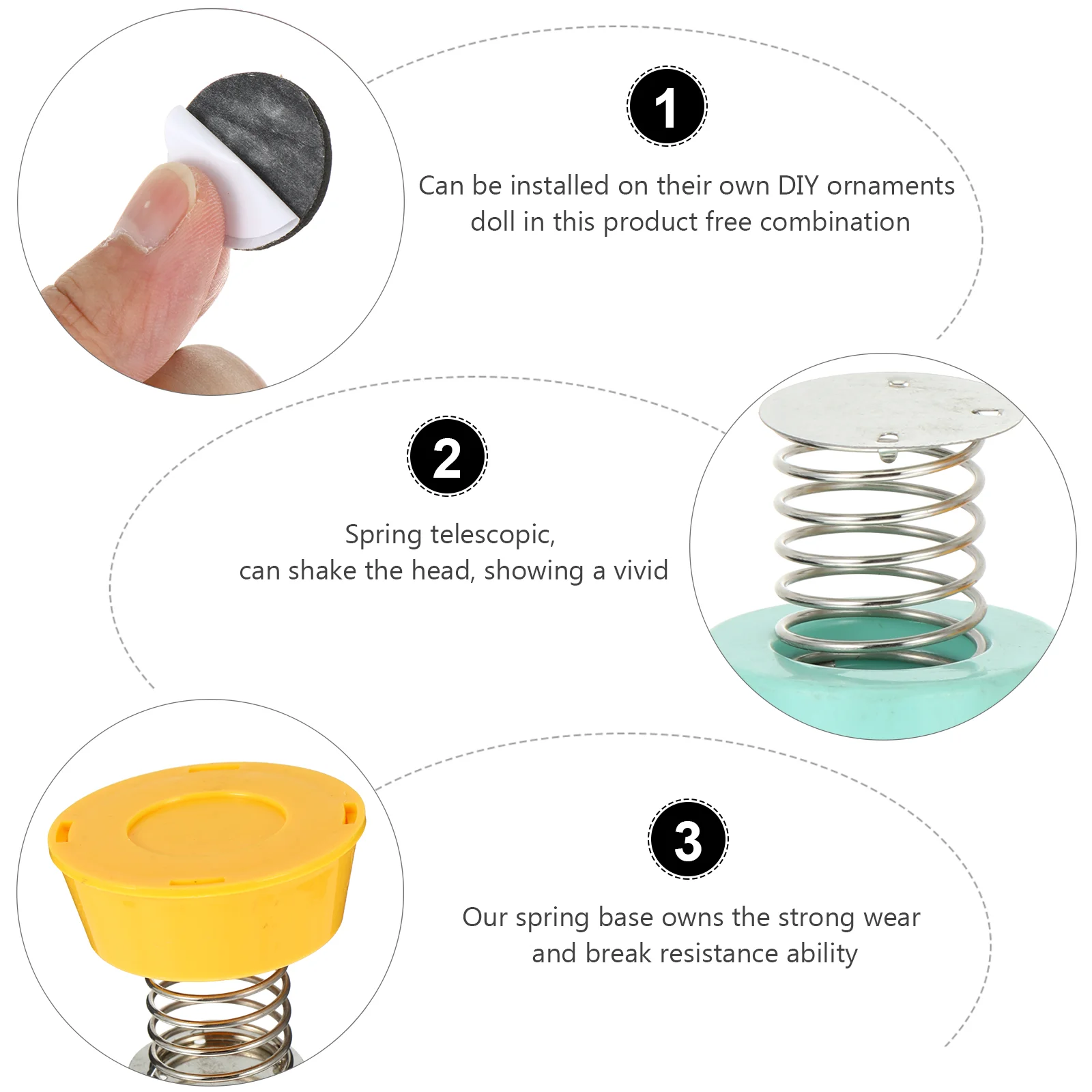 1

Can be installed on their own DIY ornaments doll in this product free combination

2

Spring telescopic, can shake the head, showing a vivid

3

Our spring base owns the strong wear and break resistance ability