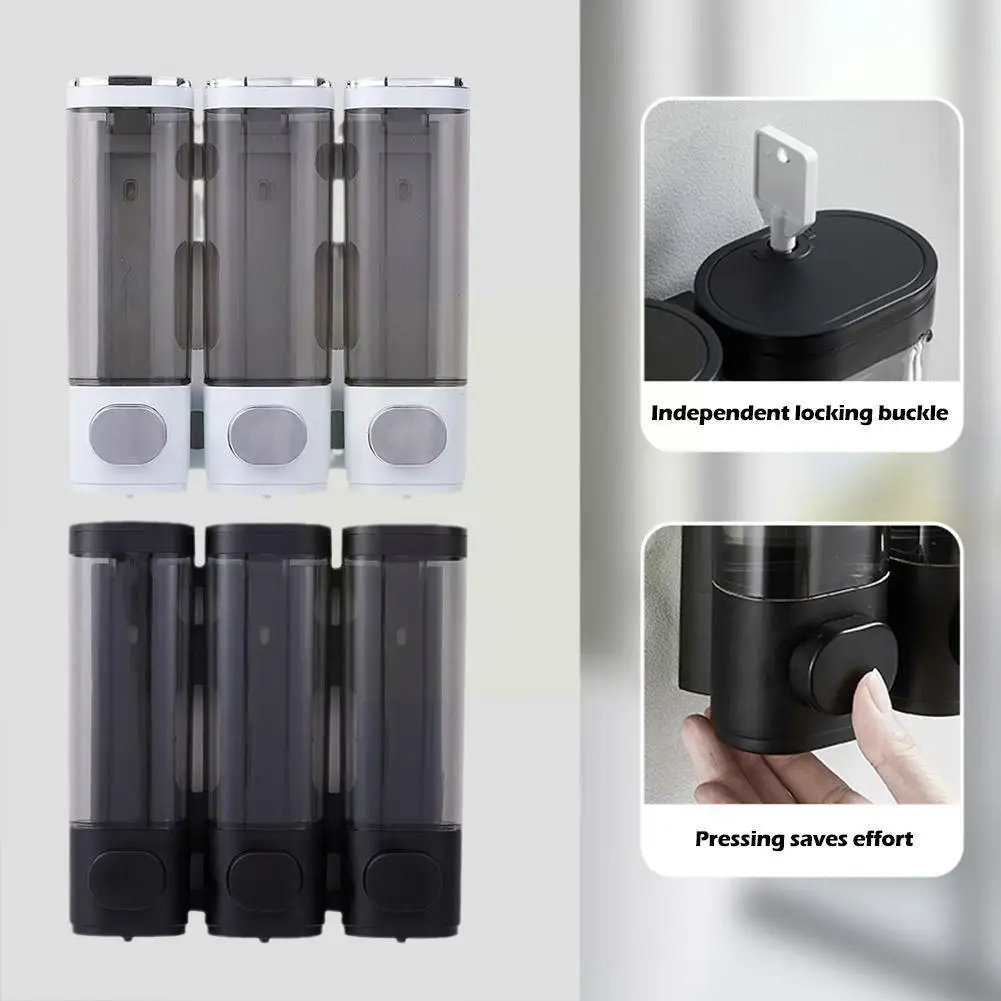 Independent locking buckle

Pressing saves effort