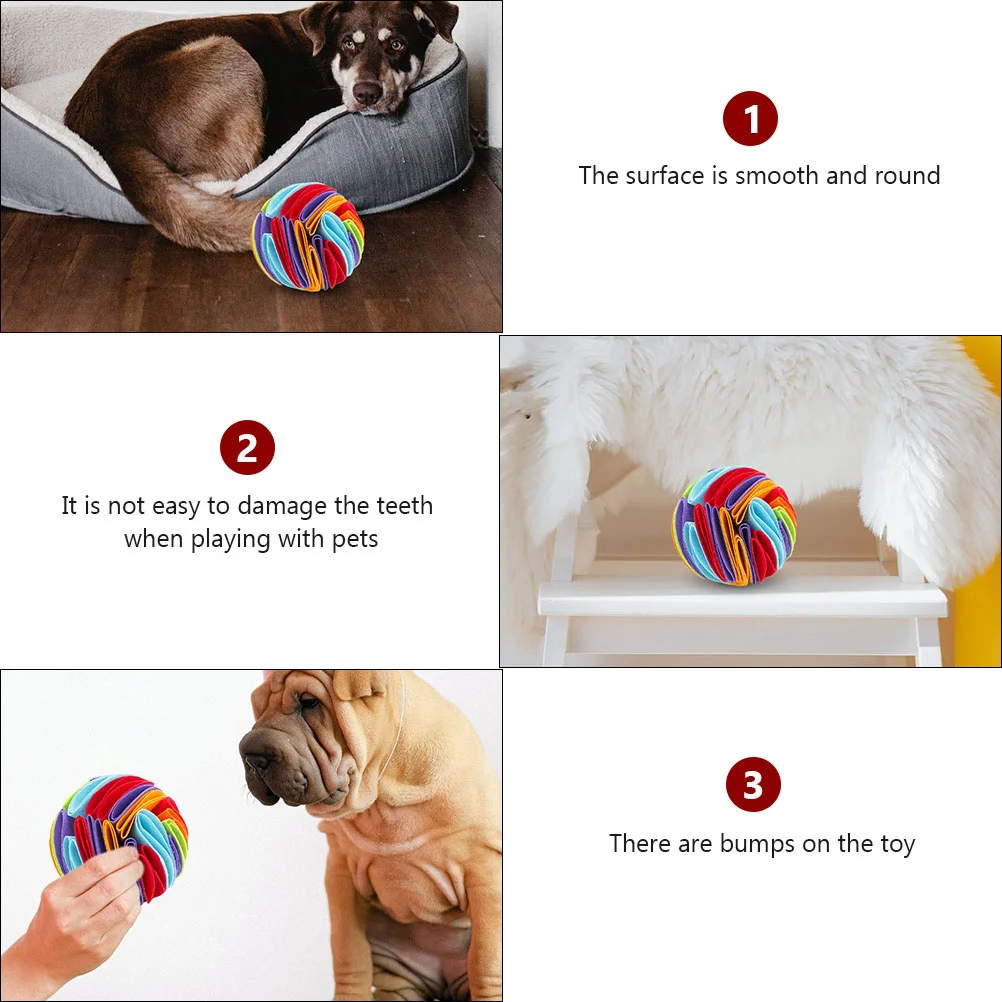 1

The surface is smooth and round

2

It is not easy to damage the teeth when playing with pets

3

There are bumps on the toy