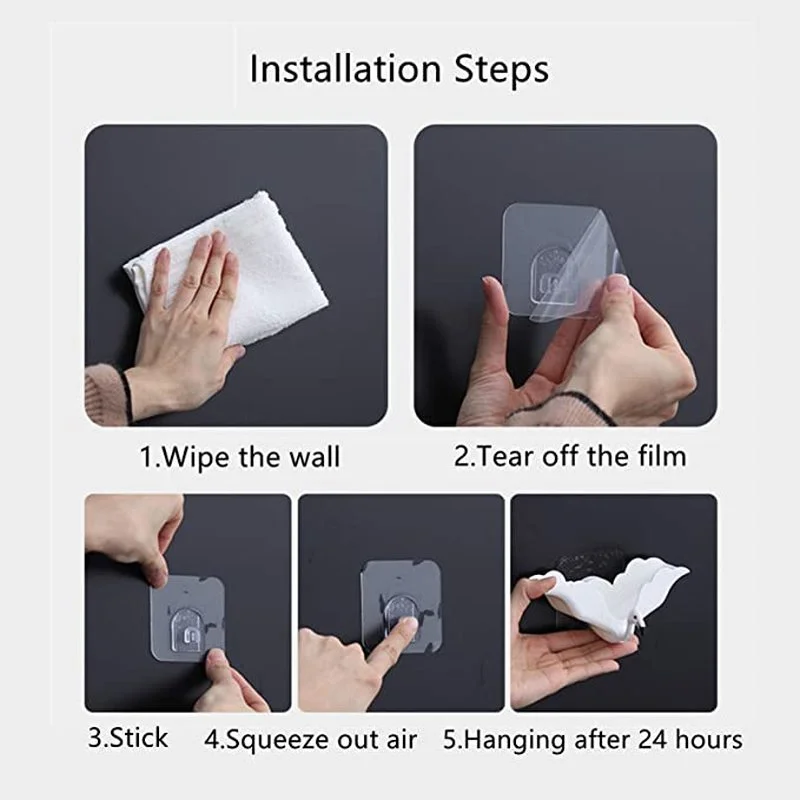 Installation Steps

1.Wipe the wall

2.Tear off the film

3.Stick

4.Squeeze out air

5.Hanging after 24 hours