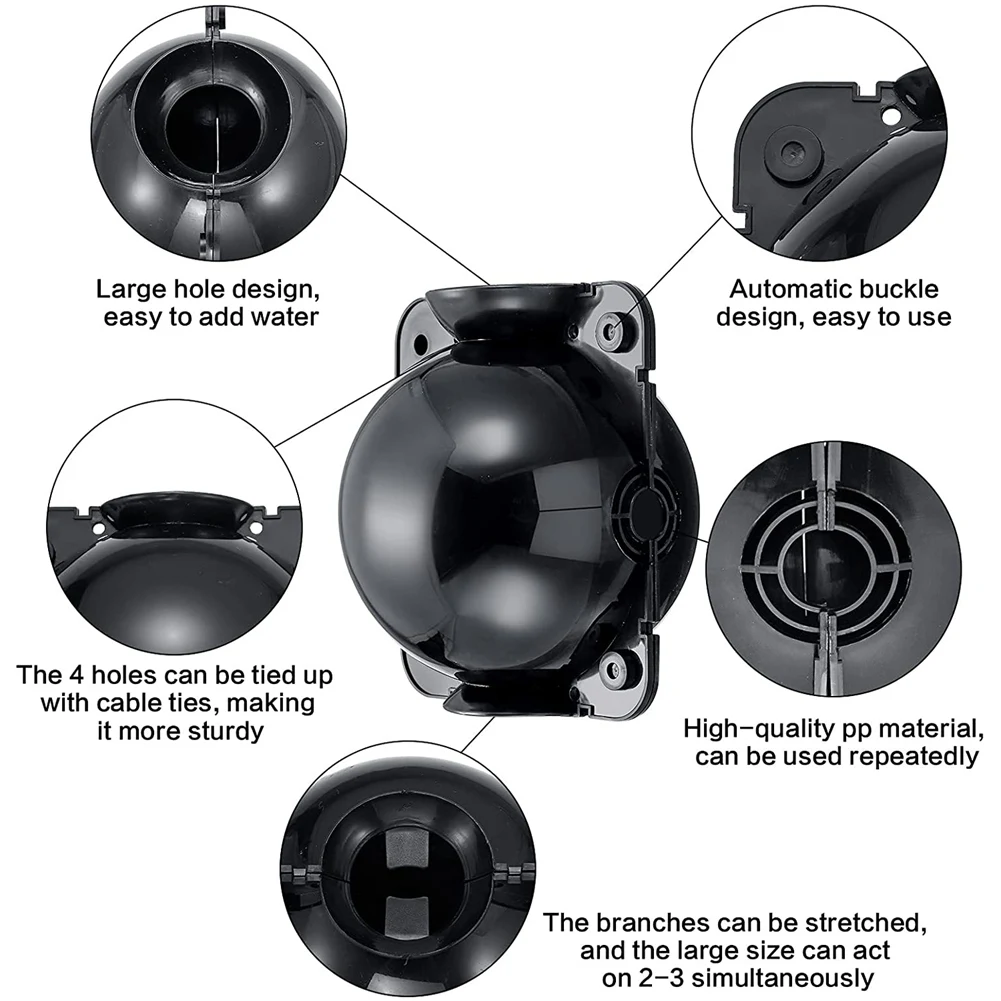 Large hole design, easy to add water

Automatic buckle design, easy to use

The 4 holes can be tied up with cable ties, making it more sturdy

High-quality pp material, can be used repeatedly

The branches can be stretched, and the large size can act on 2-3 simultaneously