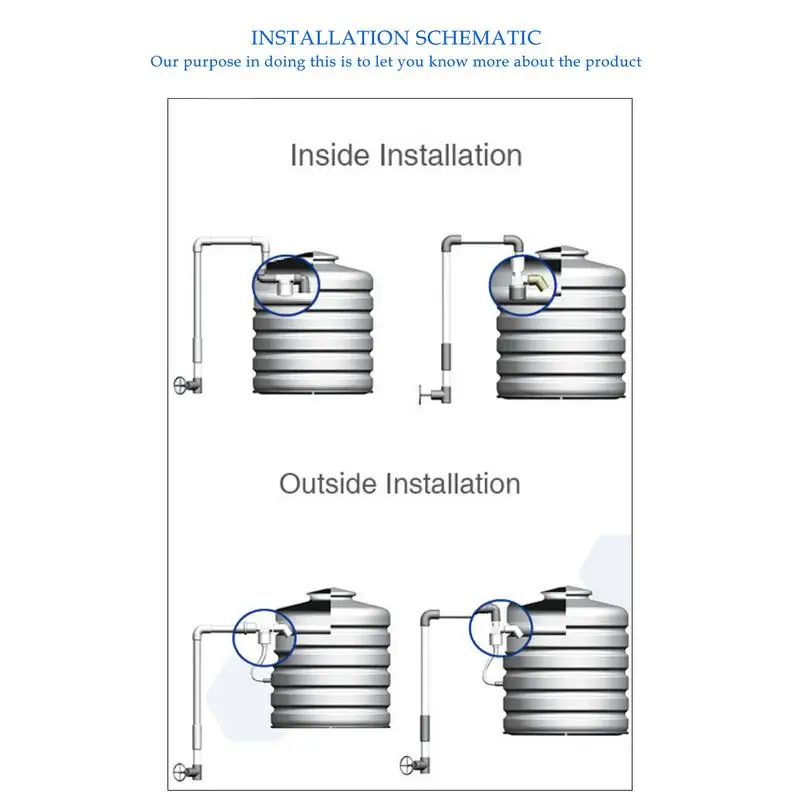 INSTALLATION SCHEMATIC
Our purpose in doing this is to let you know more about the product

Inside Installation

Outside Installation