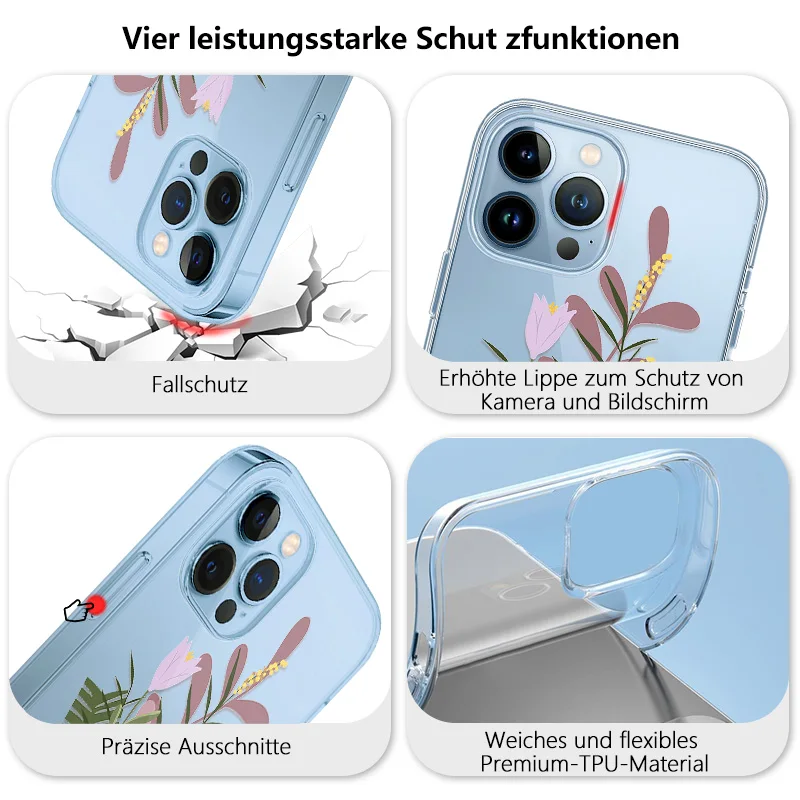 Vier leistungsstarke Schut zfunktionen

Fallschutz

Erhöhte Lippe zum Schutz von Kamera und Bildschirm

Präzise Ausschnitte

Weiches und flexibles Premium-TPU-Material