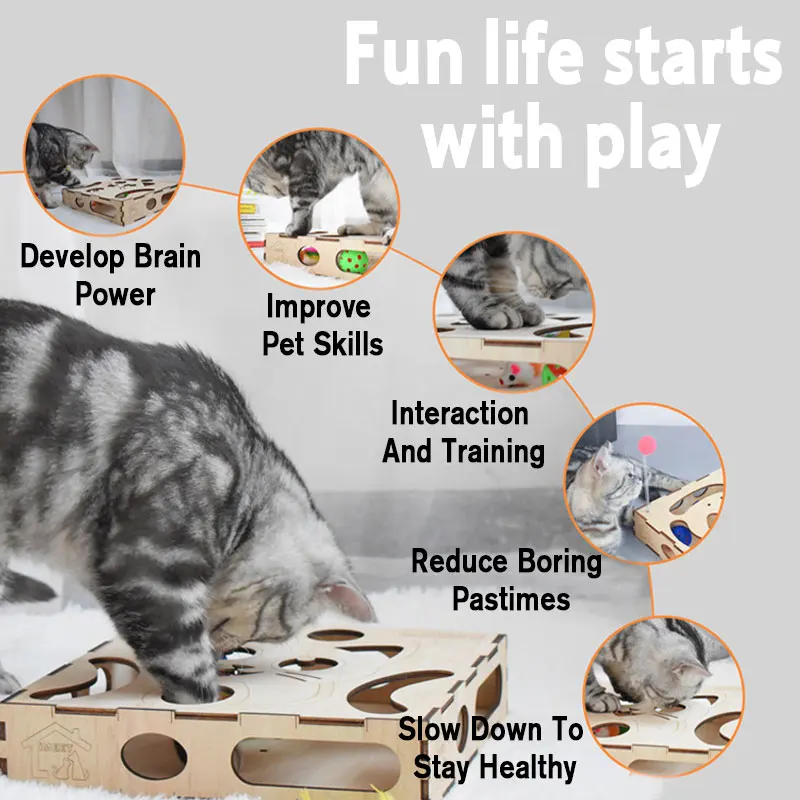 Fun life starts with play

Develop Brain Power

Improve Pet Skills

Interaction And Training

Reduce Boring Pastimes

Slow Down To Stay Healthy