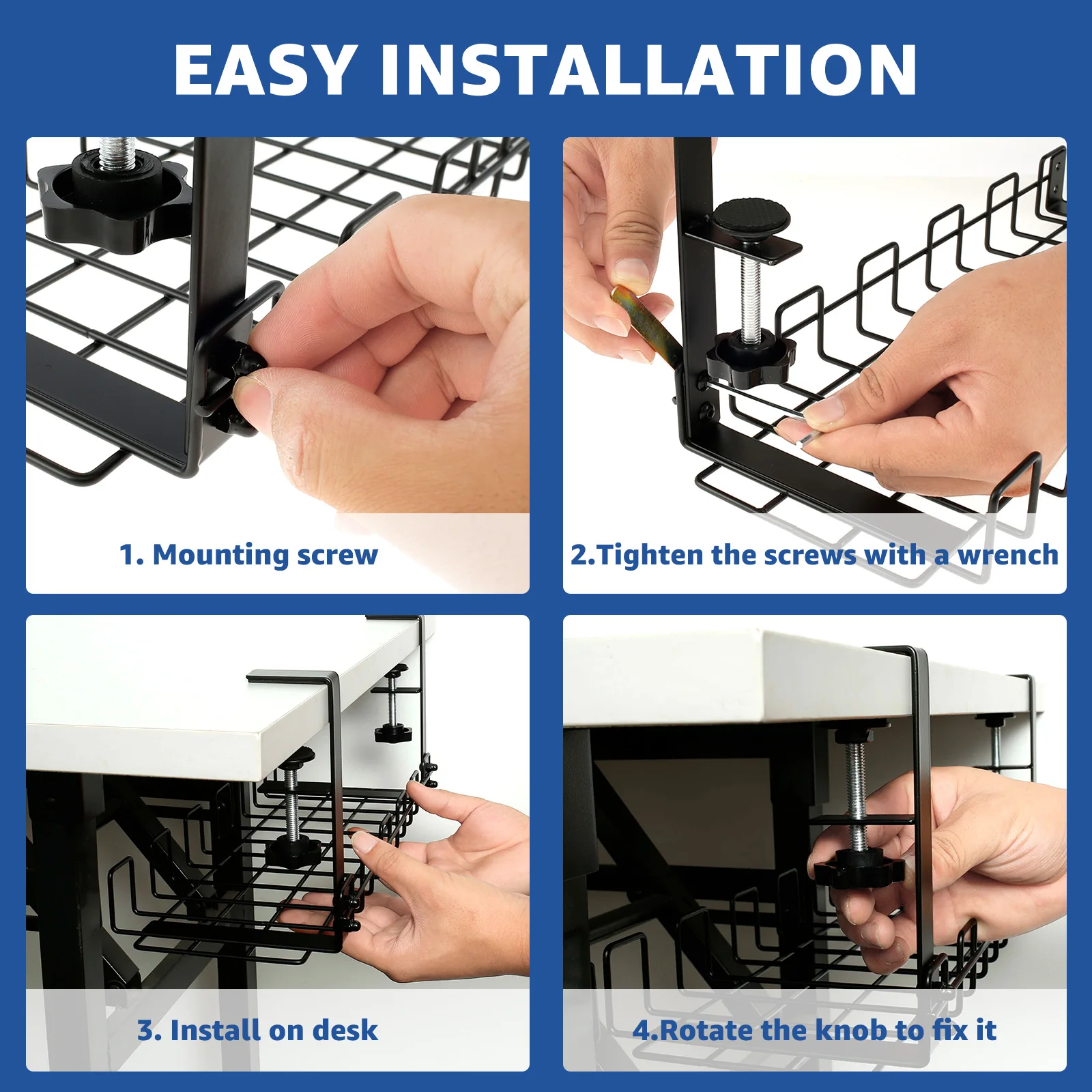 EASY INSTALLATION

1. Mounting screw

2.Tighten the screws with a wrench

3. Install on desk

4.Rotate the knob to fix it