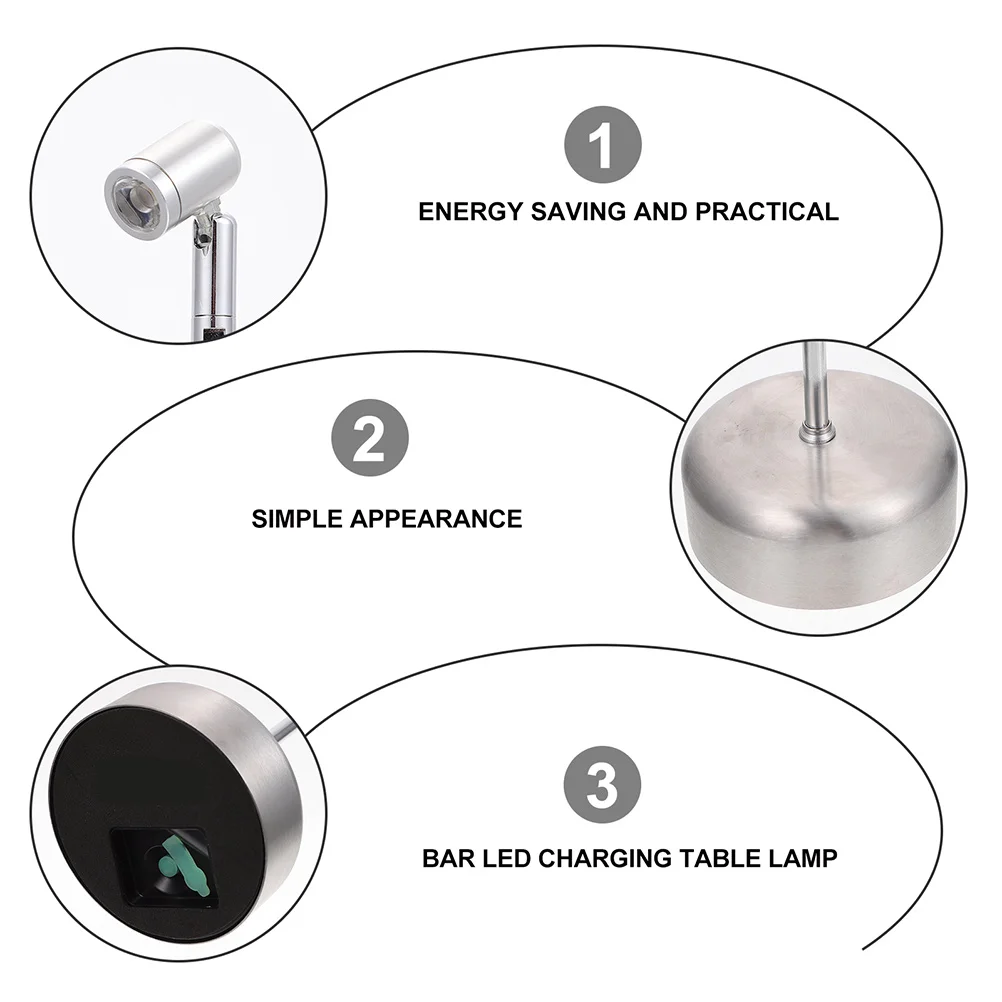 1

ENERGY SAVING AND PRACTICAL

2

SIMPLE APPEARANCE

3

BAR LED CHARGING TABLE LAMP