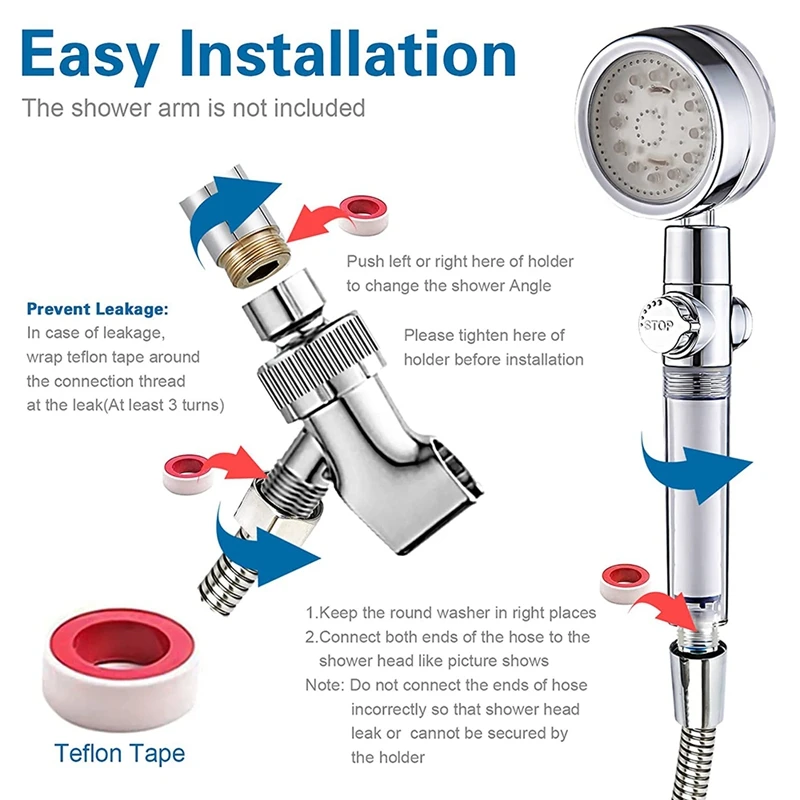 Easy Installation
The shower arm is not included

Push left or right here of holder to change the shower Angle

Prevent Leakage:
In case of leakage, wrap teflon tape around the connection thread at the leak(At least 3 turns)

Please tighten here of holder before installation

STOP

1.Keep the round washer in right places
2.Connect both ends of the hose to the shower head like picture shows
Note: Do not connect the ends of hose incorrectly so that shower head leak or cannot be secured by the holder

Teflon Tape