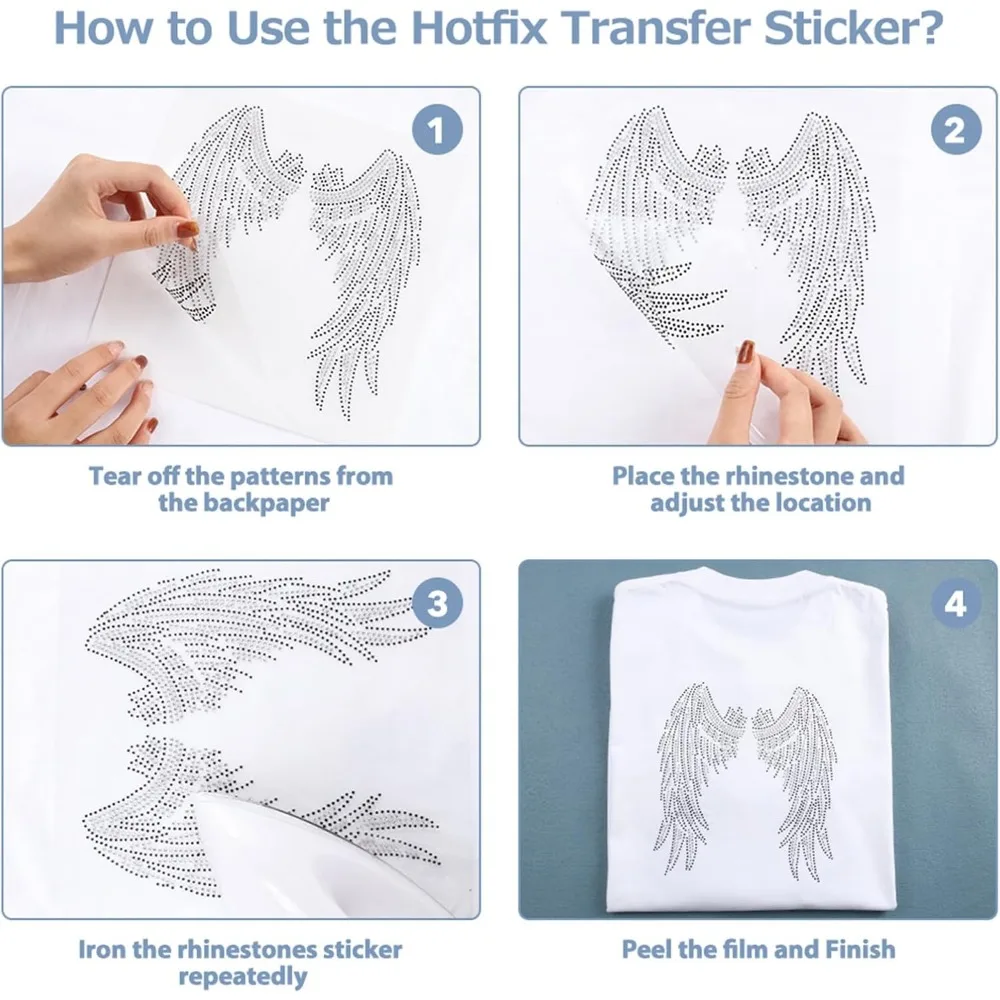 How to Use the Hotfix Transfer Sticker?

1

Tear off the patterns from the backpaper

2

Place the rhinestone and adjust the location

3

Iron the rhinestones sticker repeatedly

4

Peel the film and Finish