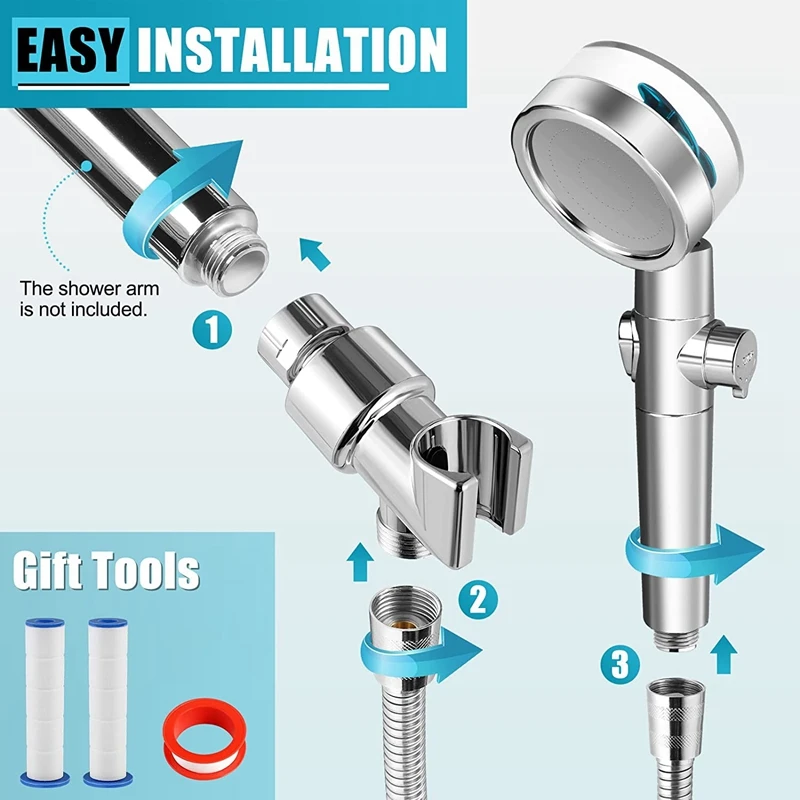 EASY INSTALLATION

The shower arm is not included.

1

2

3

Gift Tools